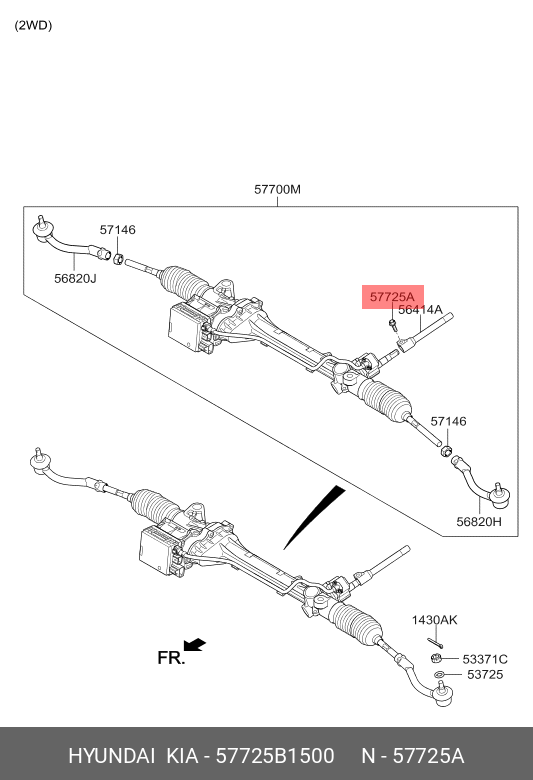 (2WD)

57700M

57146

56820J

57725A

56414A

57146

56820H

1430AK

53371C

53725

FR.

HYUNDAI KIA - 57725B1500 N - 57725A