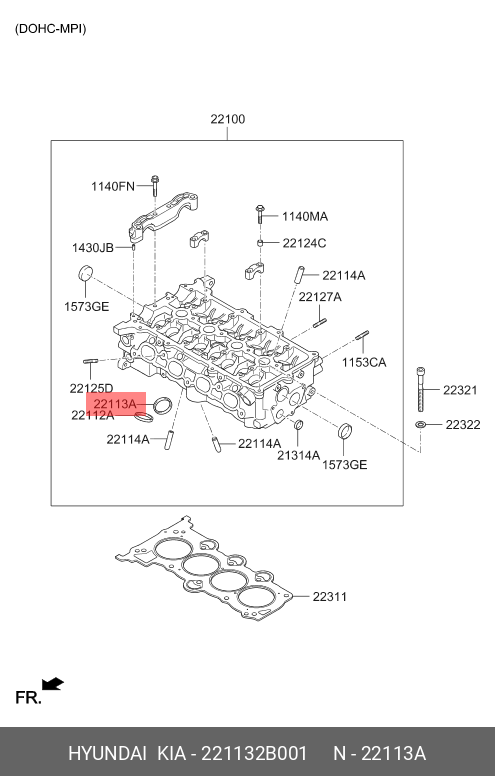 (DOHC-MPI)

22100

1140FN

1140MA

1430JB

22124C

22114A

1573GE

22127A

1153CA

22125D

22113A

22112A

22321

22322

22114A

22114A

21314A

1573GE

22311

FR.

HYUNDAI KIA - 221132B001 N - 22113A