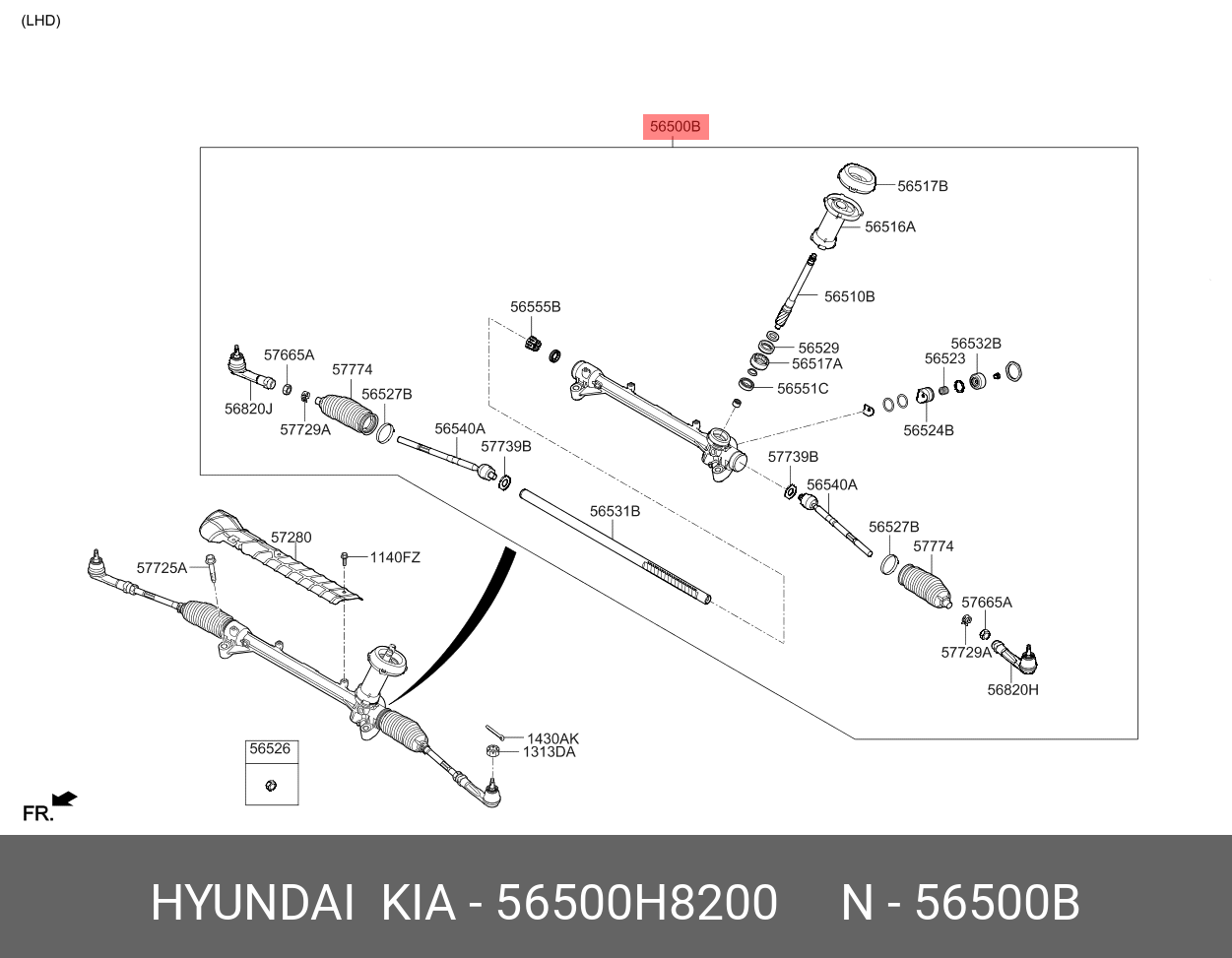 (LHD)

56500B

56517B
56516A
56510B
56555B
56529
56517A
56551C
56532B
56523
56524B
57665A
57774
56527B
56820J
57729A
56540A
57739B
57739B
56540A
56531B
56527B
57774
57665A
57729A
56820H
57280
57725A
1140FZ
1430AK
1313DA
56526

FR.

HYUNDAI KIA - 56500H8200 N - 56500B