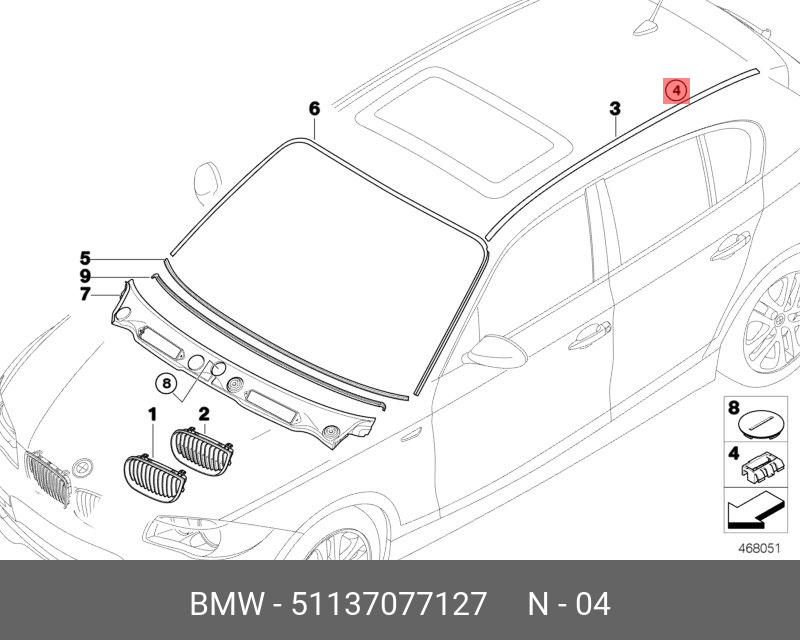 6
3
4
5
9
7
8
1
2
8
4
468051
BMW - 51137077127 N - 04