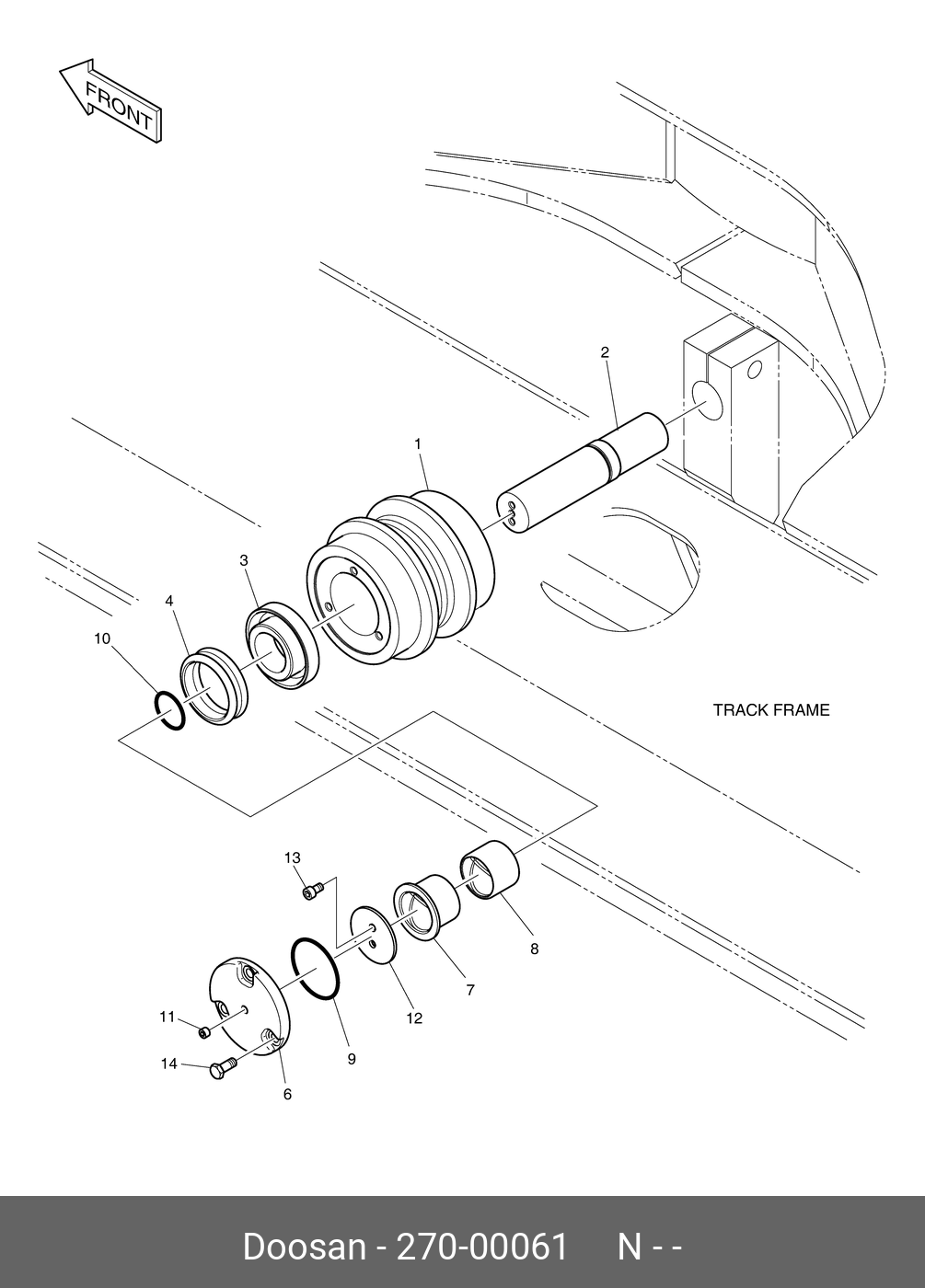 FRONT

2

1

3

4

10

TRACK FRAME

13

8

7

12

9

11

14

6

Doosan - 270-00061 N - -