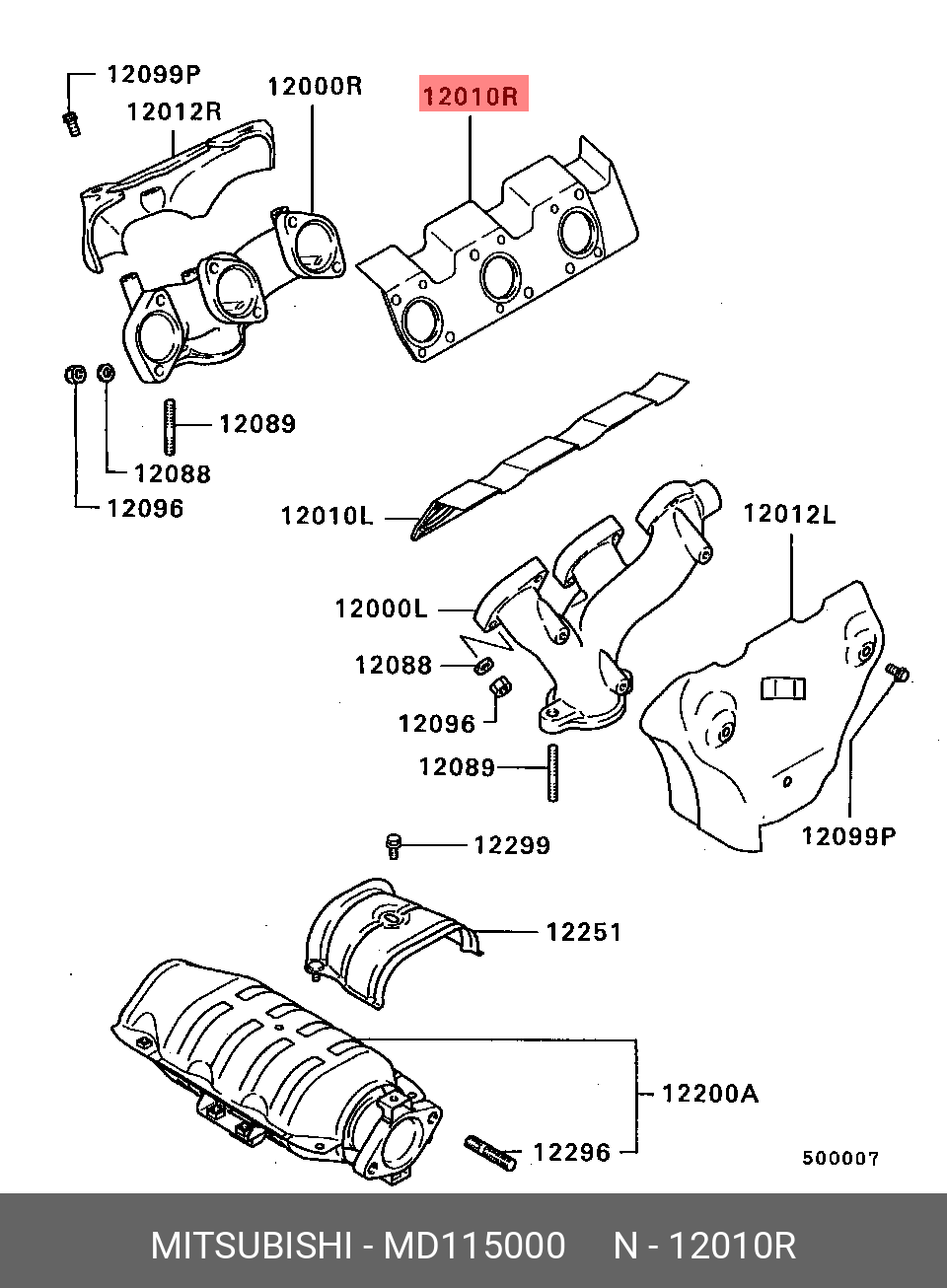 12099P
12012R
12000R
12010R
12089
12088
12096
12010L
12012L
12000L
12088
12096
12089
12299
12099P
12251
12200A
12296
500007

MITSUBISHI - MD115000 N - 12010R