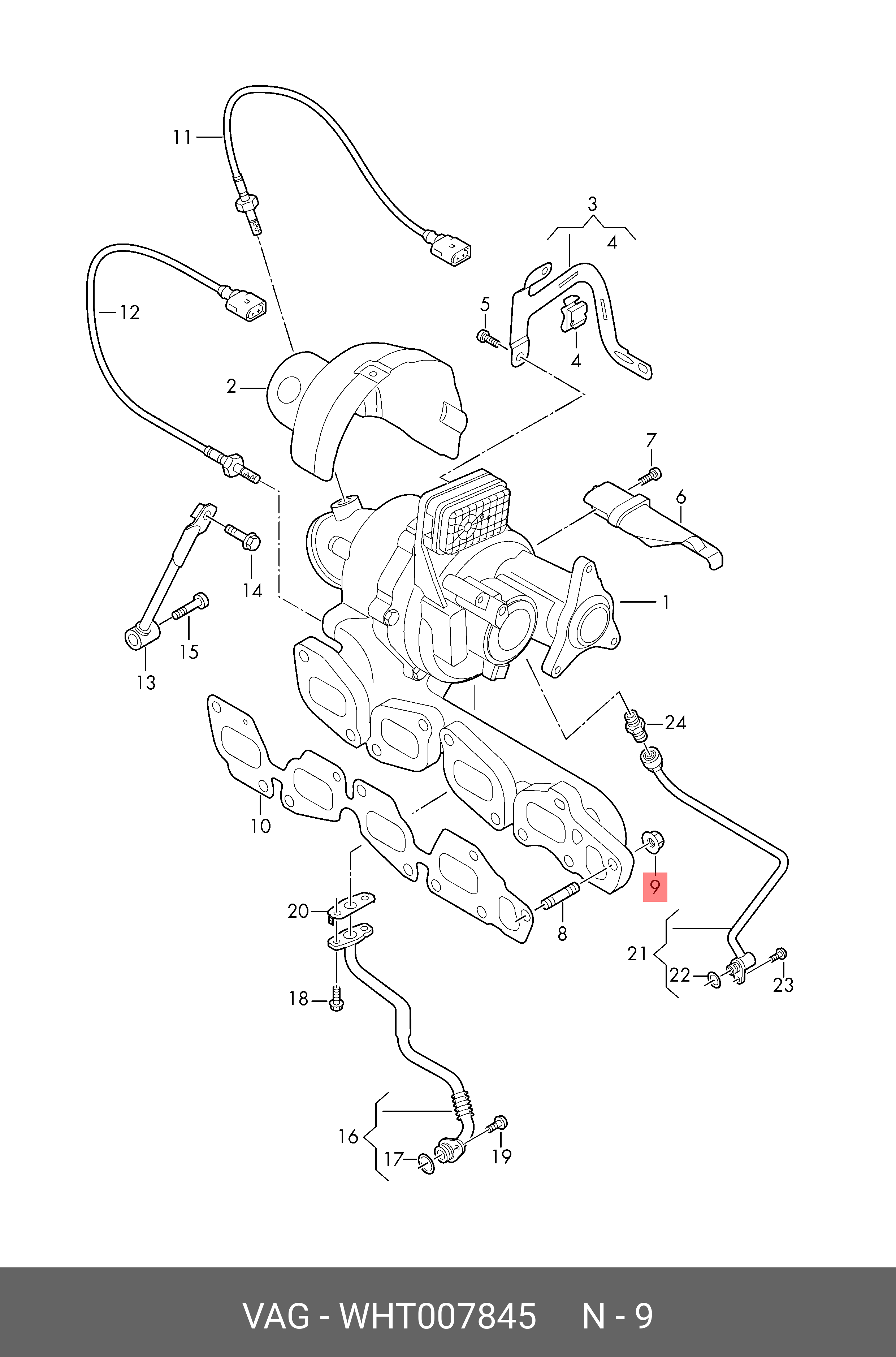 11
3
4
12
5
4
2
7
6
14
1
15
13
24
10
9
20
8
21
22
23
18
16
17
19

VAG - WHT007845 N - 9