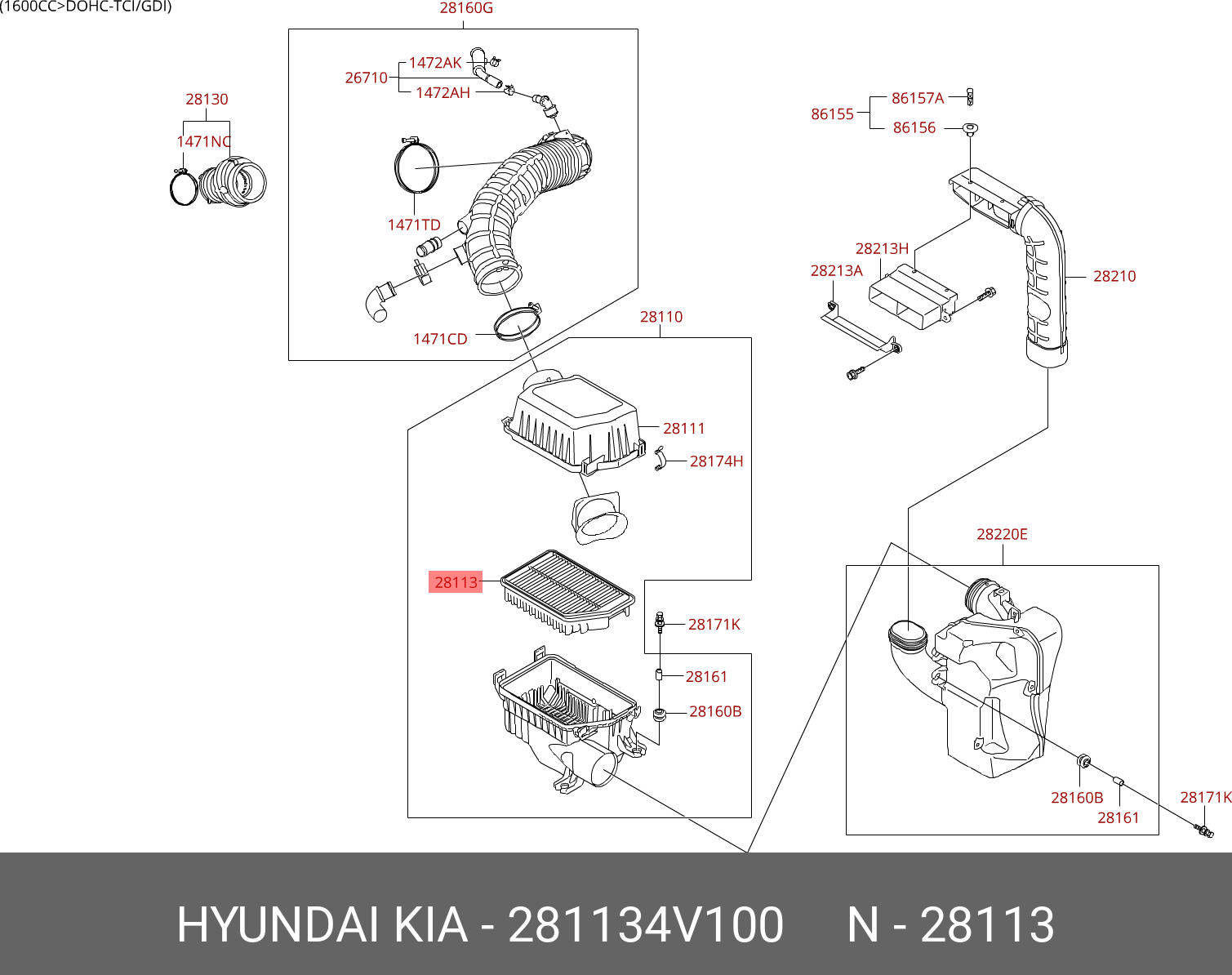 (1600CC>DOHC-TCI/GDI)

28160G
26710
1472AK
1472AH
28130
1471NC
1471TD
1471CD
86155
86157A
86156
28213H
28213A
28210
28110
28111
28174H
28113
28171K
28161
28160B
28220E
28160B
28161
28171K

HYUNDAI KIA - 281134V100 N - 28113