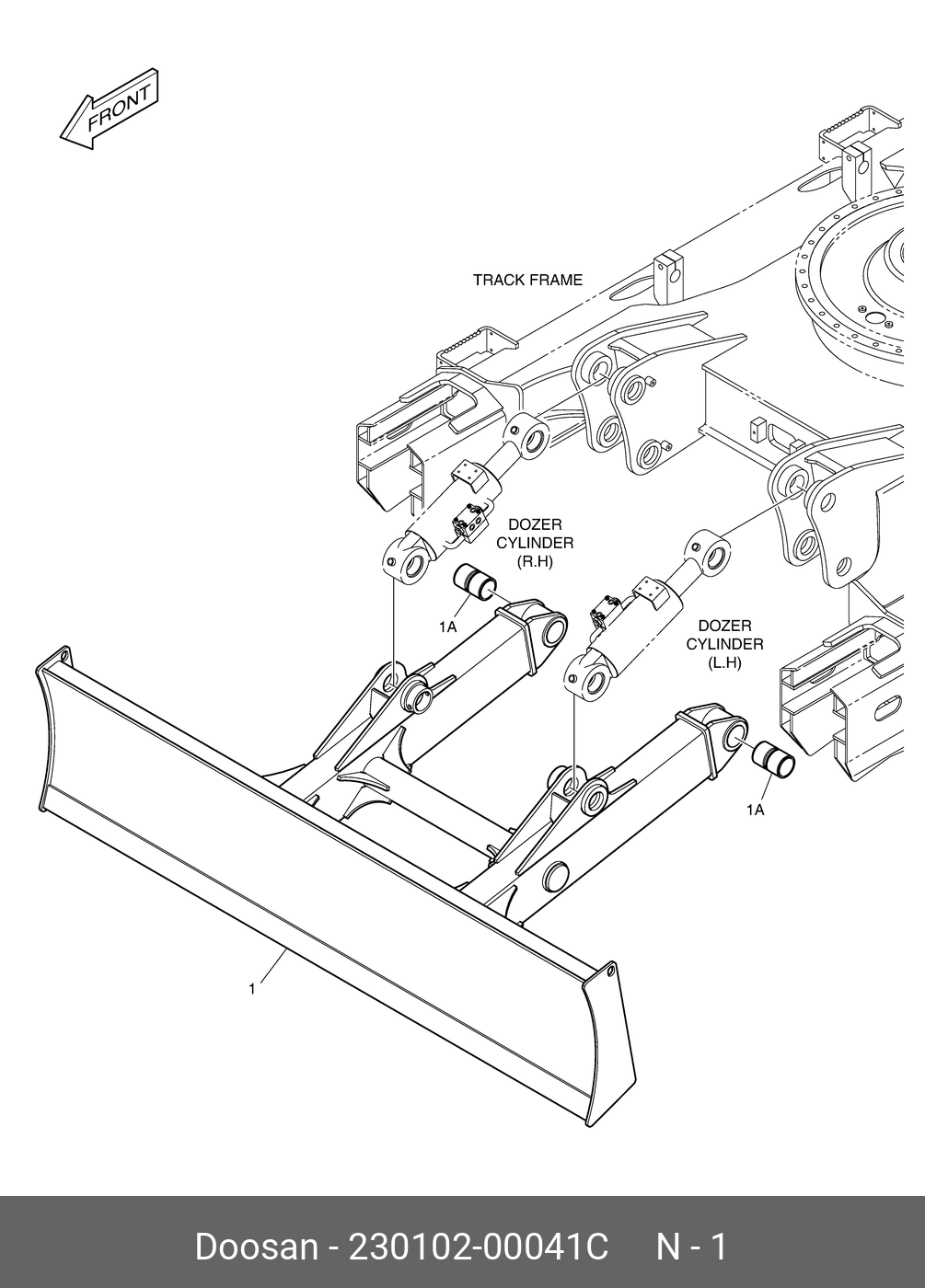 FRONT

TRACK FRAME

DOZER CYLINDER (R.H)

1A

DOZER CYLINDER (L.H)

1A

1

Doosan - 230102-00041C N - 1