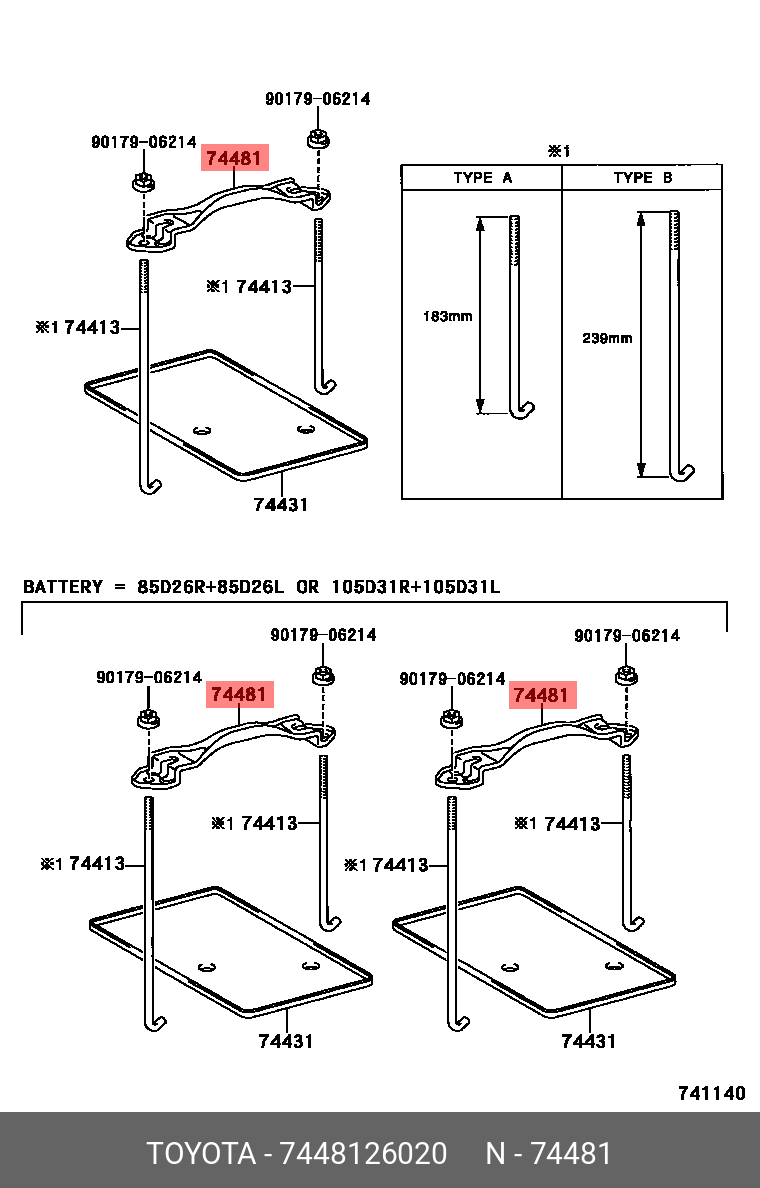 90179-06214
90179-06214
74481
※1 74413
※1 74413
74431

※1

| TYPE A | TYPE B |
|---|---|
| 183mm | 239mm |

BATTERY = 85D26R+85D26L OR 105D31R+105D31L

90179-06214
90179-06214
74481
※1 74413
※1 74413
74431

90179-06214
90179-06214
74481
※1 74413
※1 74413
74431

741140

TOYOTA - 7448126020 N - 74481