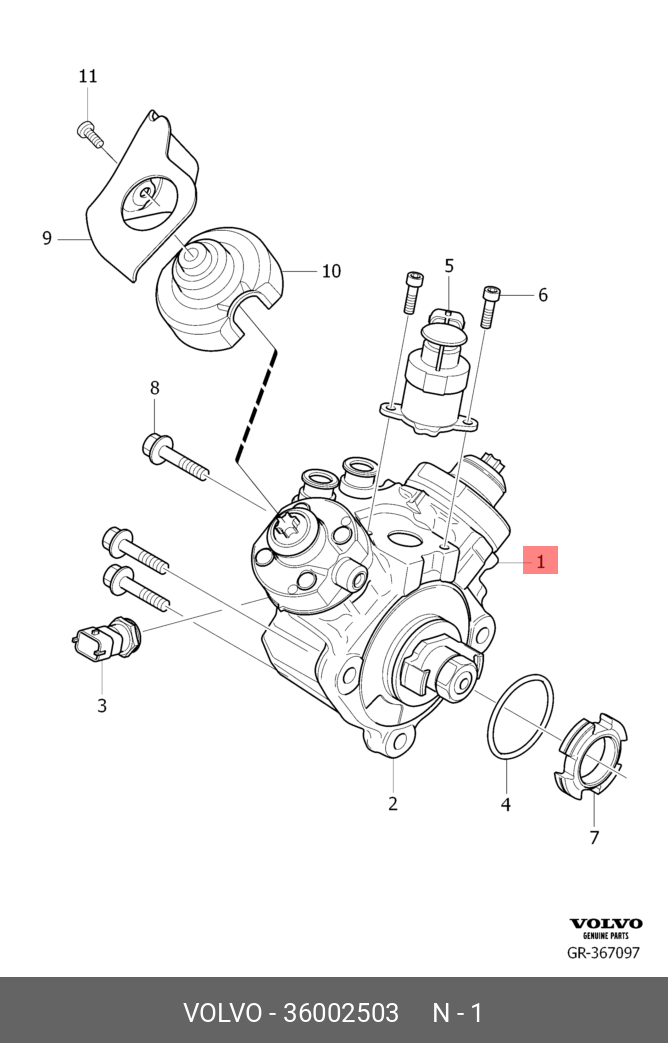 11
9
10
5
6
8
1
3
2
4
7
VOLVO
GENUINE PARTS
GR-367097
VOLVO - 36002503 N - 1