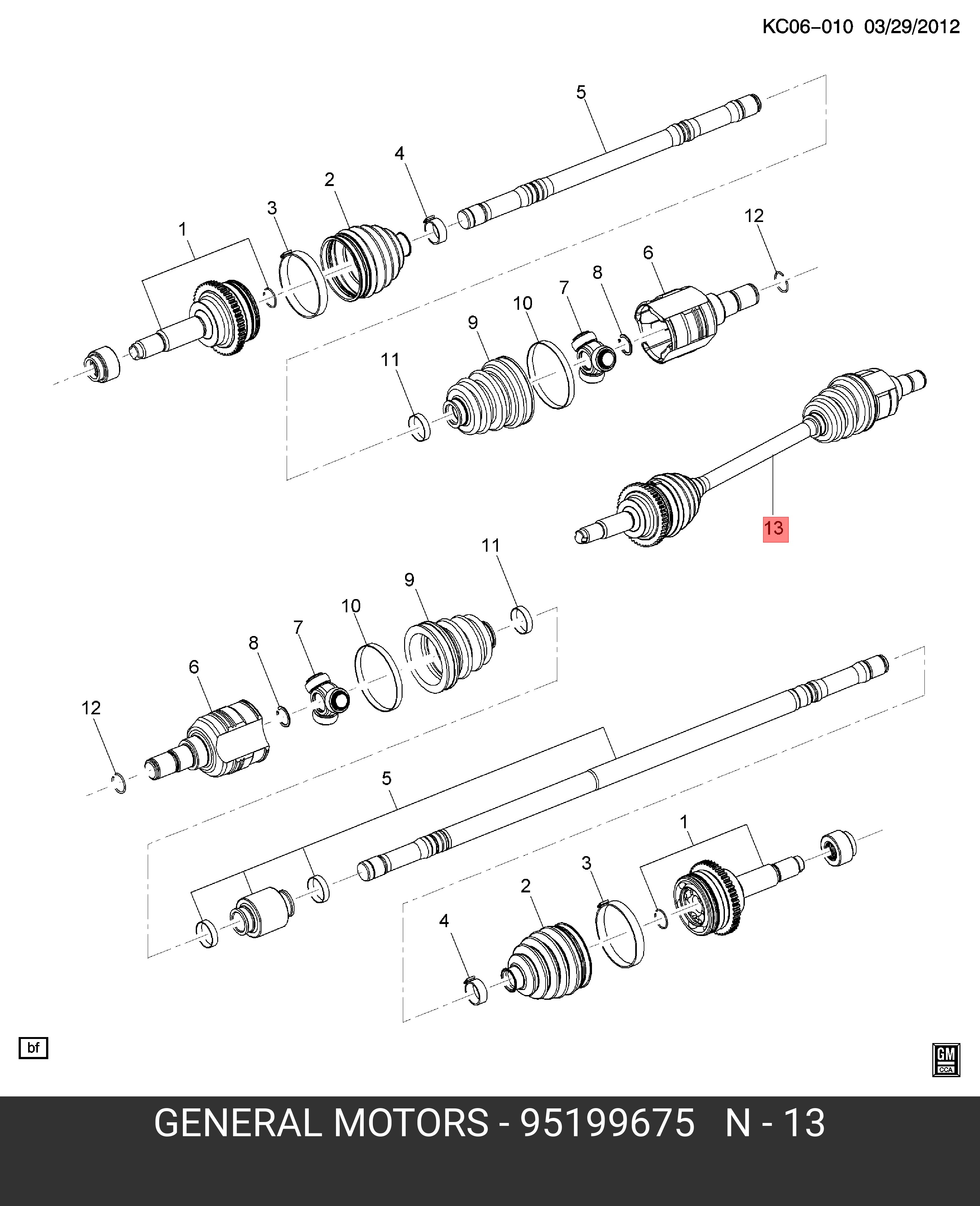 KC06-010 03/29/2012

5
4
2
3
1
12
6
8
7
10
9
11
13
11
9
10
7
8
6
12
5
1
3
2
4

bf

GM
CCA

GENERAL MOTORS - 95199675 N - 13