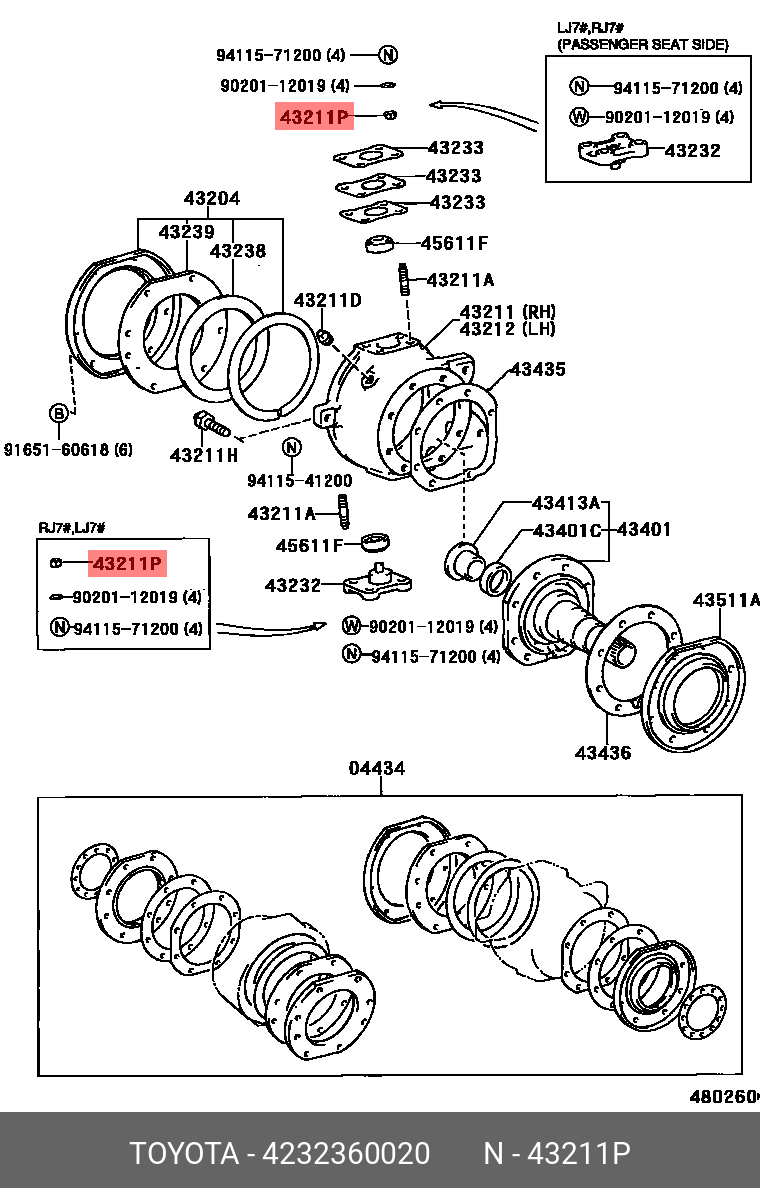 94115-71200 (4) N
90201-12019 (4)
43211P

LJ7#,RJ7#
(PASSENGER SEAT SIDE)
N 94115-71200 (4)
W 90201-12019 (4)
43232

43233
43233
43233
45611F
43211A

43204
43239
43238
43211D
43211 (RH)
43212 (LH)
43435

B
91651-60618 (6)
43211H
N
94115-41200

43211A
45611F
43232

RJ7#,LJ7#
43211P
90201-12019 (4)
N 94115-71200 (4)

W 90201-12019 (4)
N 94115-71200 (4)

43413A
43401C
43401
43511A
43436

04434

480260

TOYOTA - 4232360020 N - 43211P