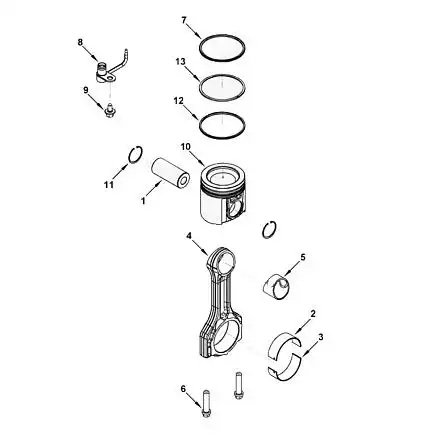 7
8
13
9
12
10
11
1
4
5
2
3
6