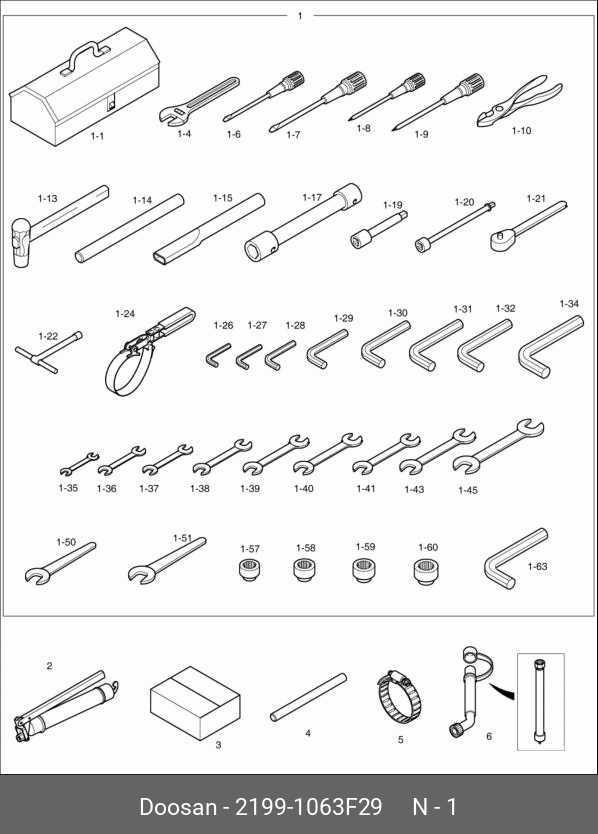 1

1-1
1-4
1-6
1-7
1-8
1-9
1-10

1-13
1-14
1-15
1-17
1-19
1-20
1-21

1-22
1-24
1-26
1-27
1-28
1-29
1-30
1-31
1-32
1-34

1-35
1-36
1-37
1-38
1-39
1-40
1-41
1-43
1-45

1-50
1-51
1-57
1-58
1-59
1-60
1-63

2
3
4
5
6

Doosan - 2199-1063F29 N - 1