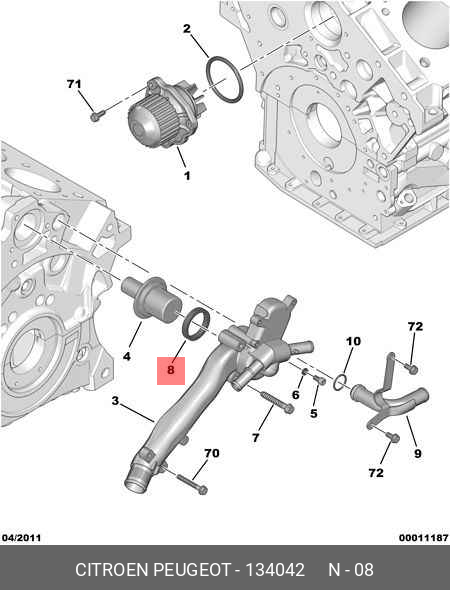 2

71

1

4

8

3

10

72

6

5

7

9

70

72

04/2011

00011187

CITROEN PEUGEOT - 134042 N - 08