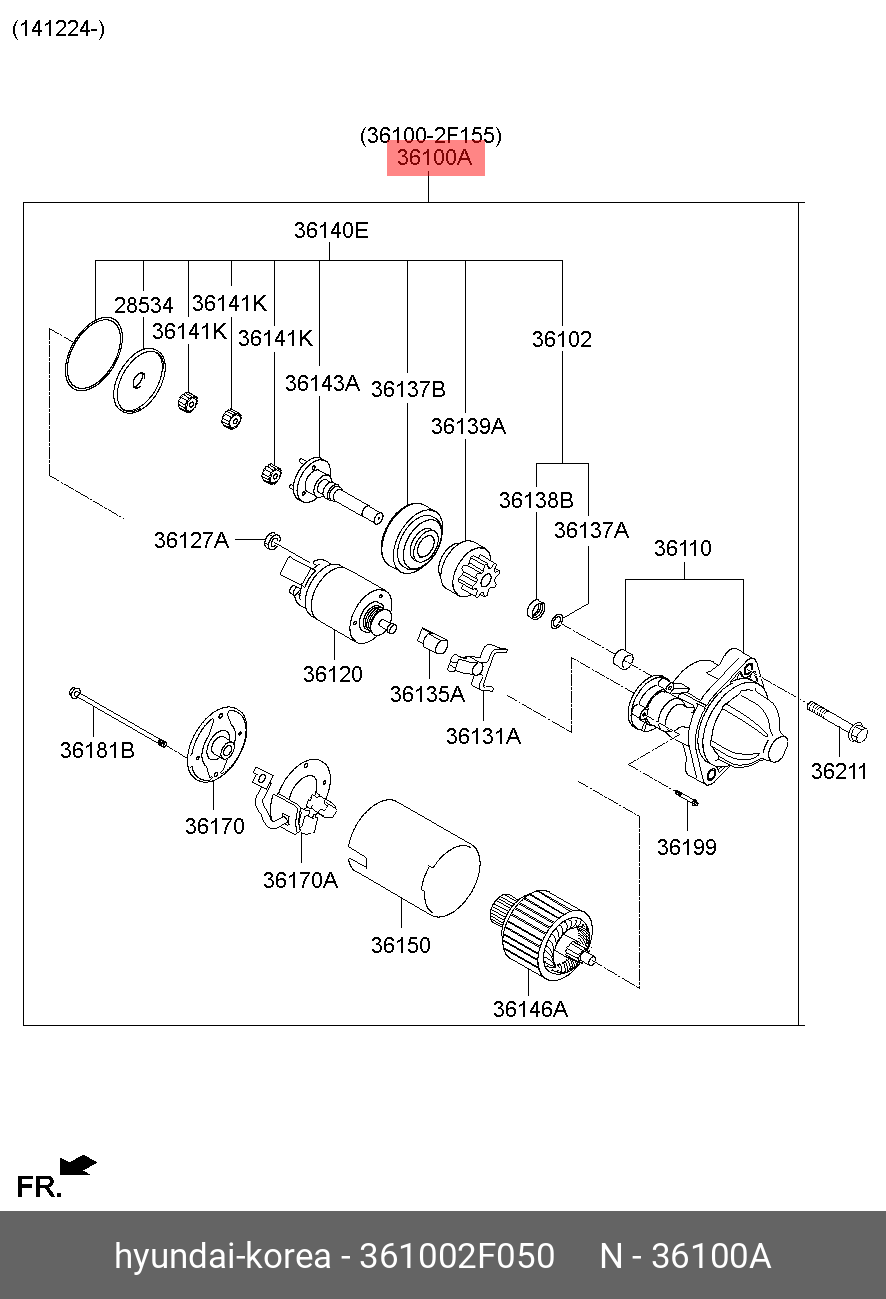 (141224-)

(36100-2F155)
36100A

36140E
28534
36141K
36141K
36141K
36102
36143A
36137B
36139A
36138B
36137A
36127A
36110
36120
36135A
36131A
36181B
36211
36170
36199
36170A
36150
36146A

FR.

hyundai-korea - 361002F050 N - 36100A