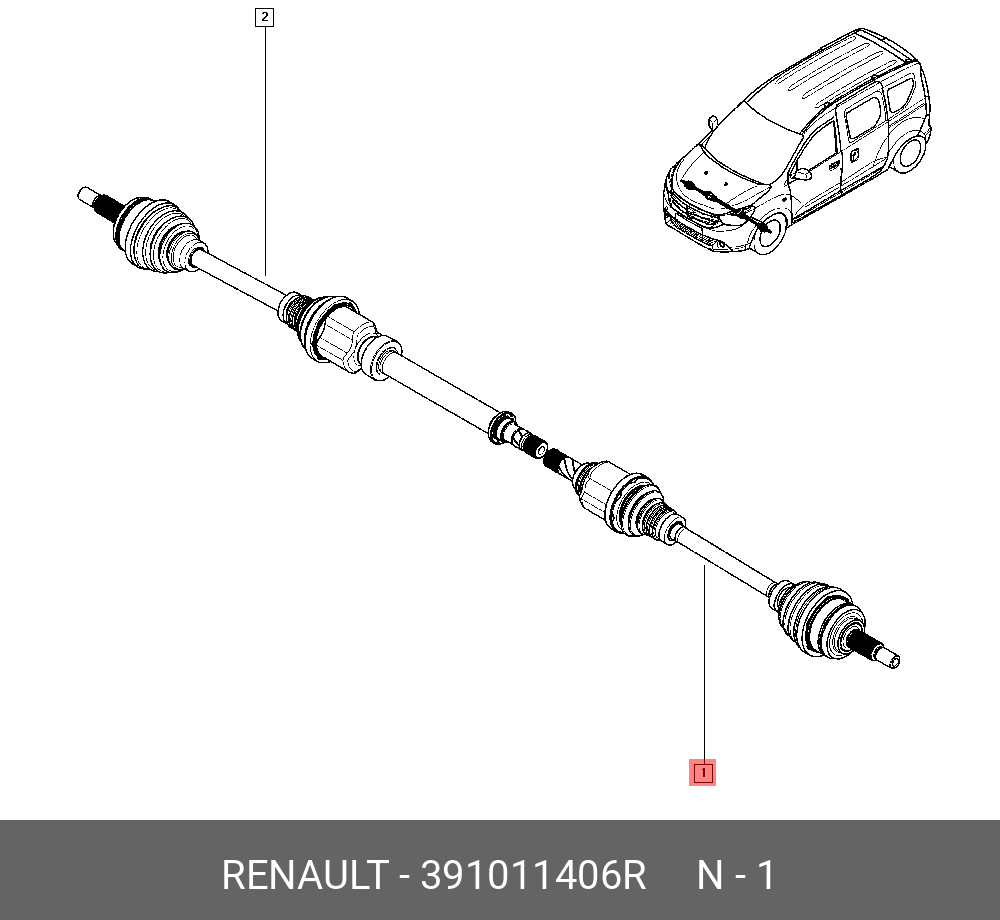 2

1

RENAULT - 391011406R N - 1