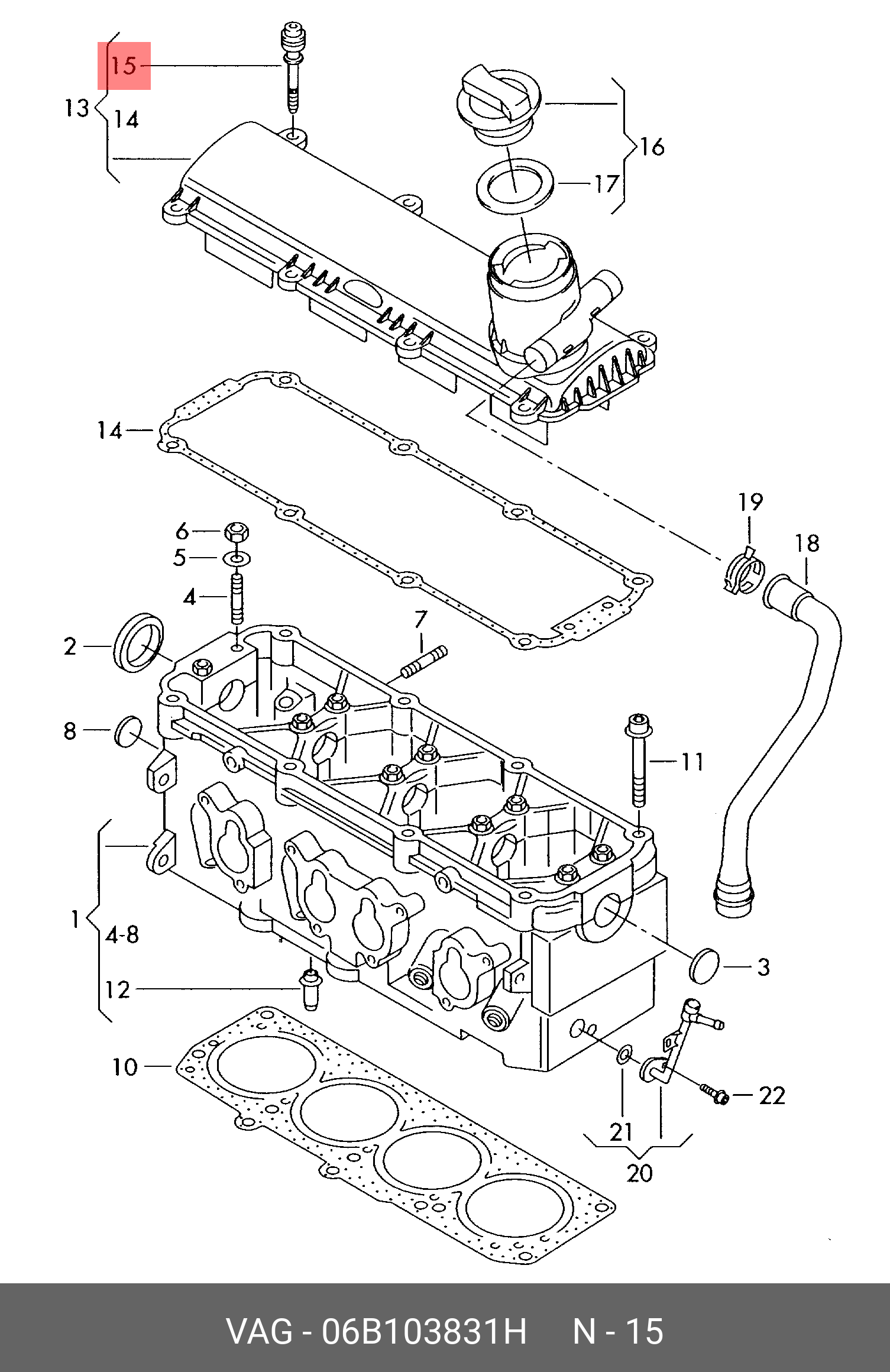 15
13
14
16
17
14
19
18
6
5
4
7
2
8
11
1
4-8
12
3
10
22
21
20

VAG - 06B103831H N - 15