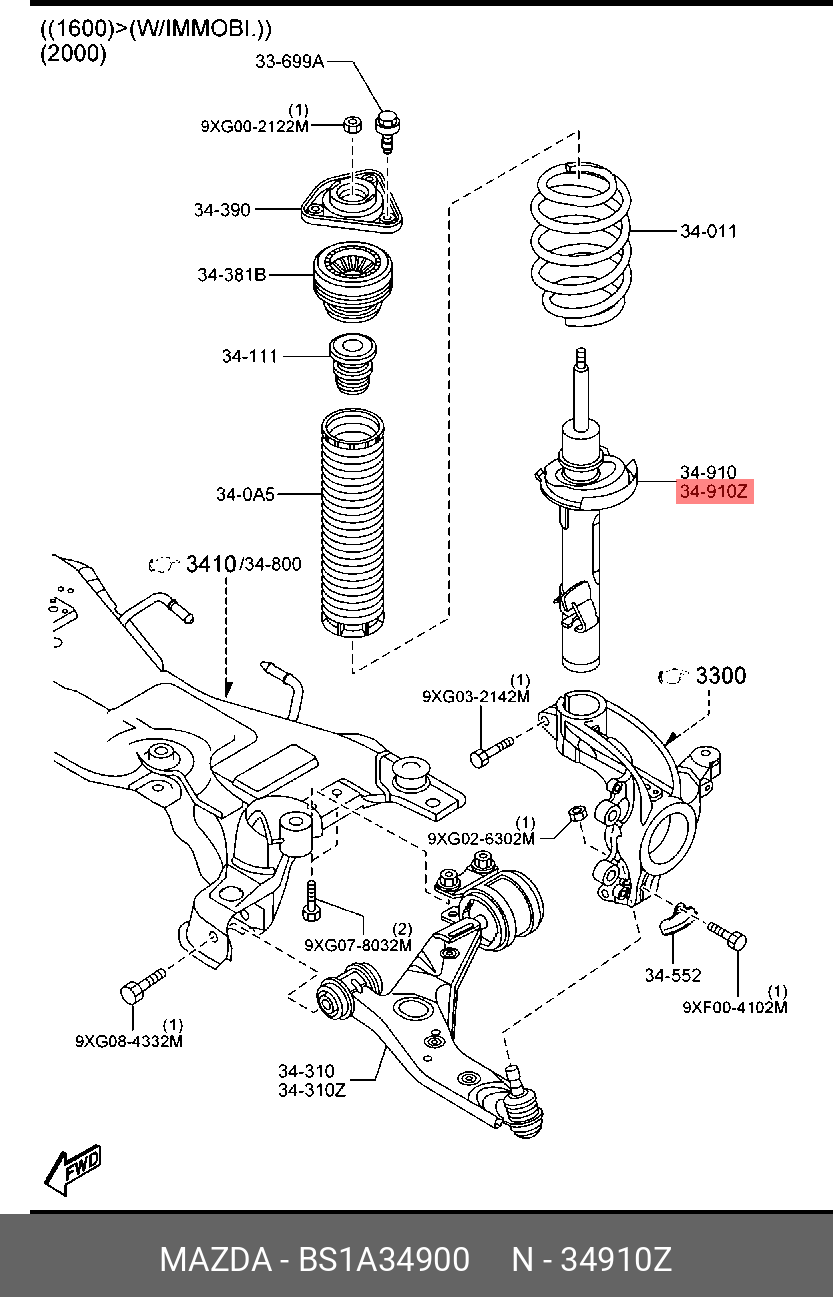 ((1600)>(W/IMMOBI.))
(2000)

33-699A
(1)
9XG00-2122M
34-390
34-381B
34-111
34-0A5
34-011
34-910
34-910Z
3410/34-800
3300
(1)
9XG03-2142M
(1)
9XG02-6302M
(2)
9XG07-8032M
34-552
(1)
9XF00-4102M
(1)
9XG08-4332M
34-310
34-310Z
FWD

MAZDA - BS1A34900 N - 34910Z