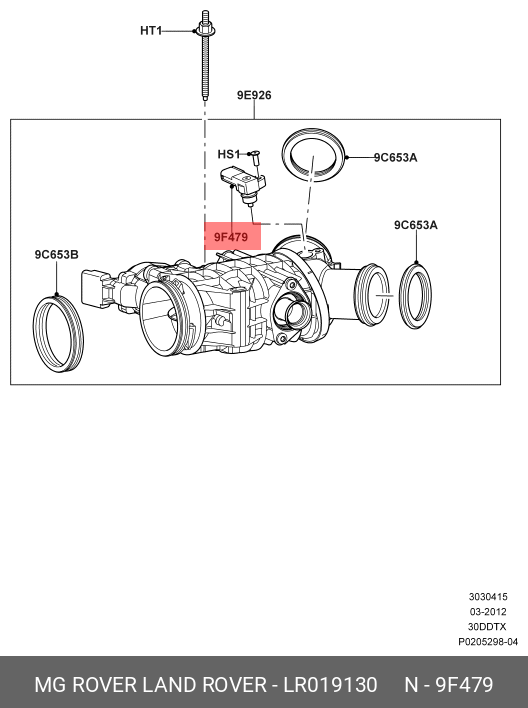 HT1

9E926

HS1

9C653A

9F479

9C653A

9C653B

3030415
03-2012
30DDTX
P0205298-04

MG ROVER LAND ROVER - LR019130 N - 9F479