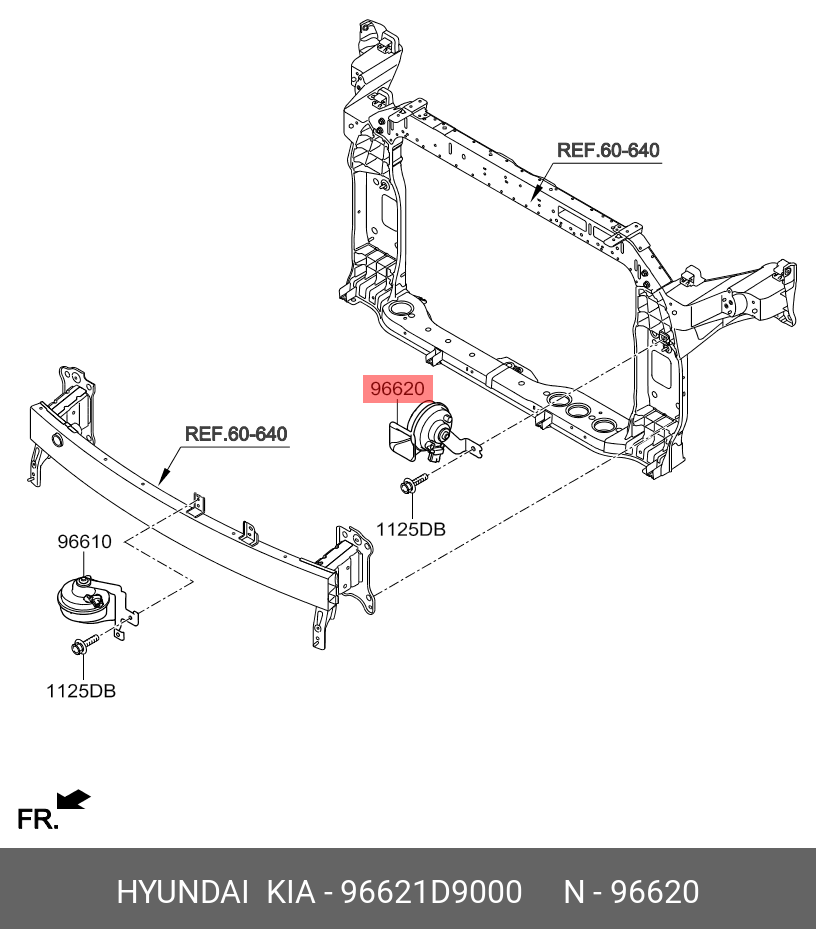 REF.60-640

96620

REF.60-640

1125DB

96610

1125DB

FR.

HYUNDAI KIA - 96621D9000 N - 96620