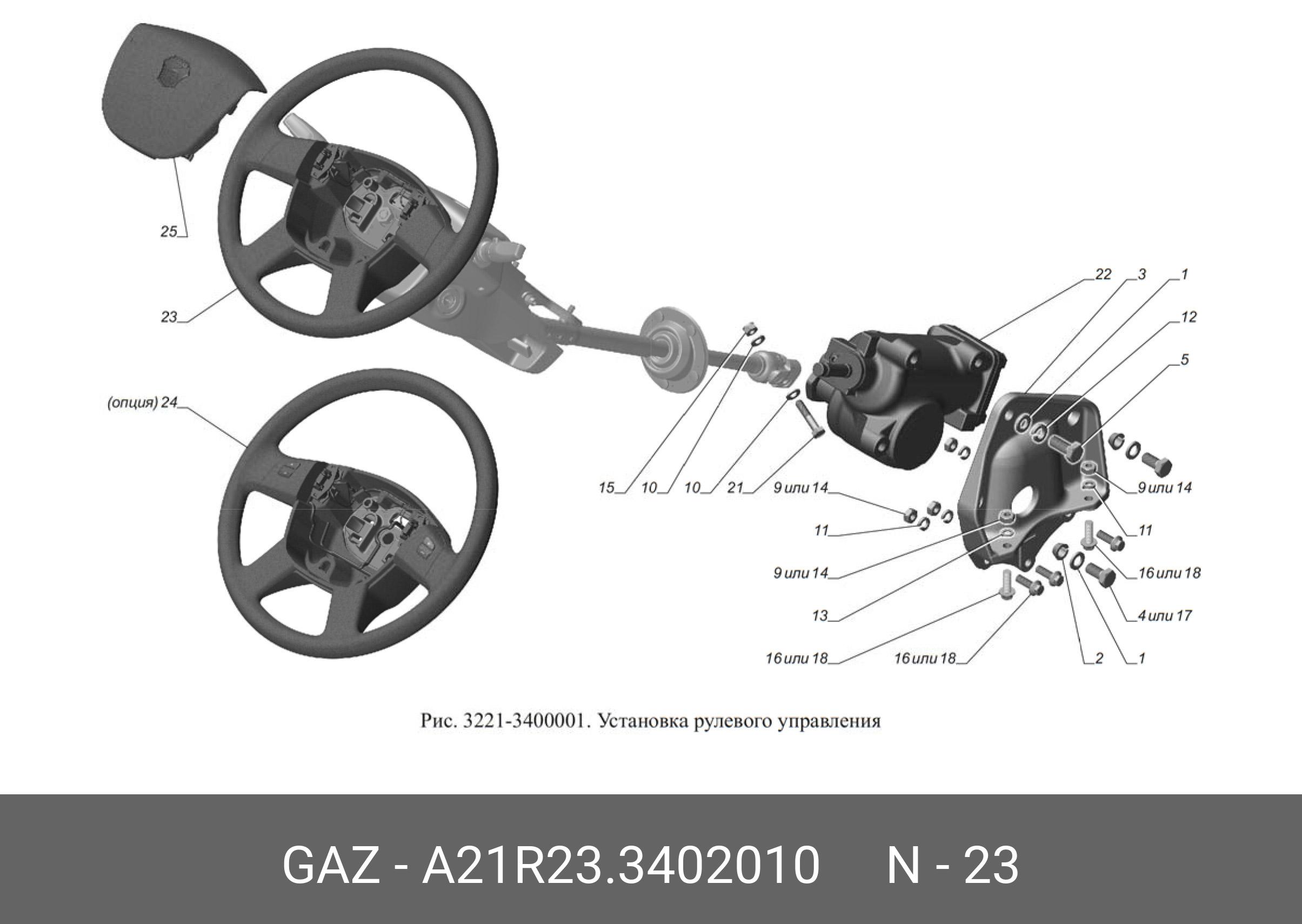 25

23

(опция) 24

22
3
1
12
5

15
10
10
21
9 или 14
9 или 14
11
11
9 или 14
16 или 18
13
4 или 17
16 или 18
16 или 18
2
1

Рис. 3221-3400001. Установка рулевого управления

GAZ - A21R23.3402010 N - 23