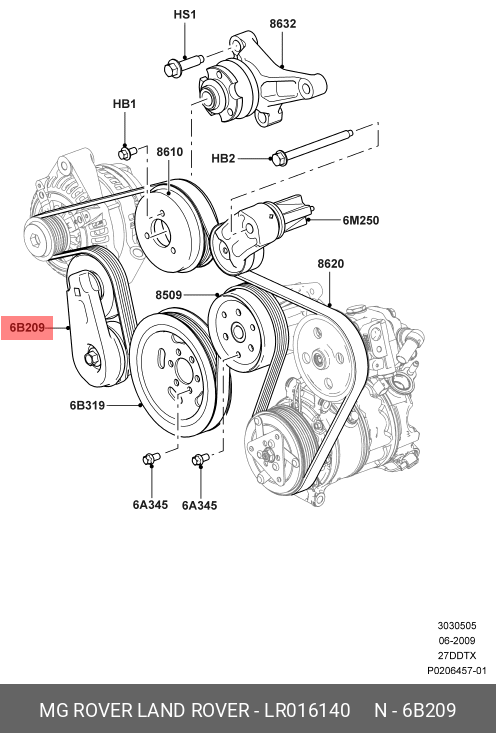 HS1
8632
HB1
8610
HB2
6M250
8620
8509
6B209
6B319
6A345
6A345
3030505
06-2009
27DDTX
P0206457-01
MG ROVER LAND ROVER - LR016140 N - 6B209