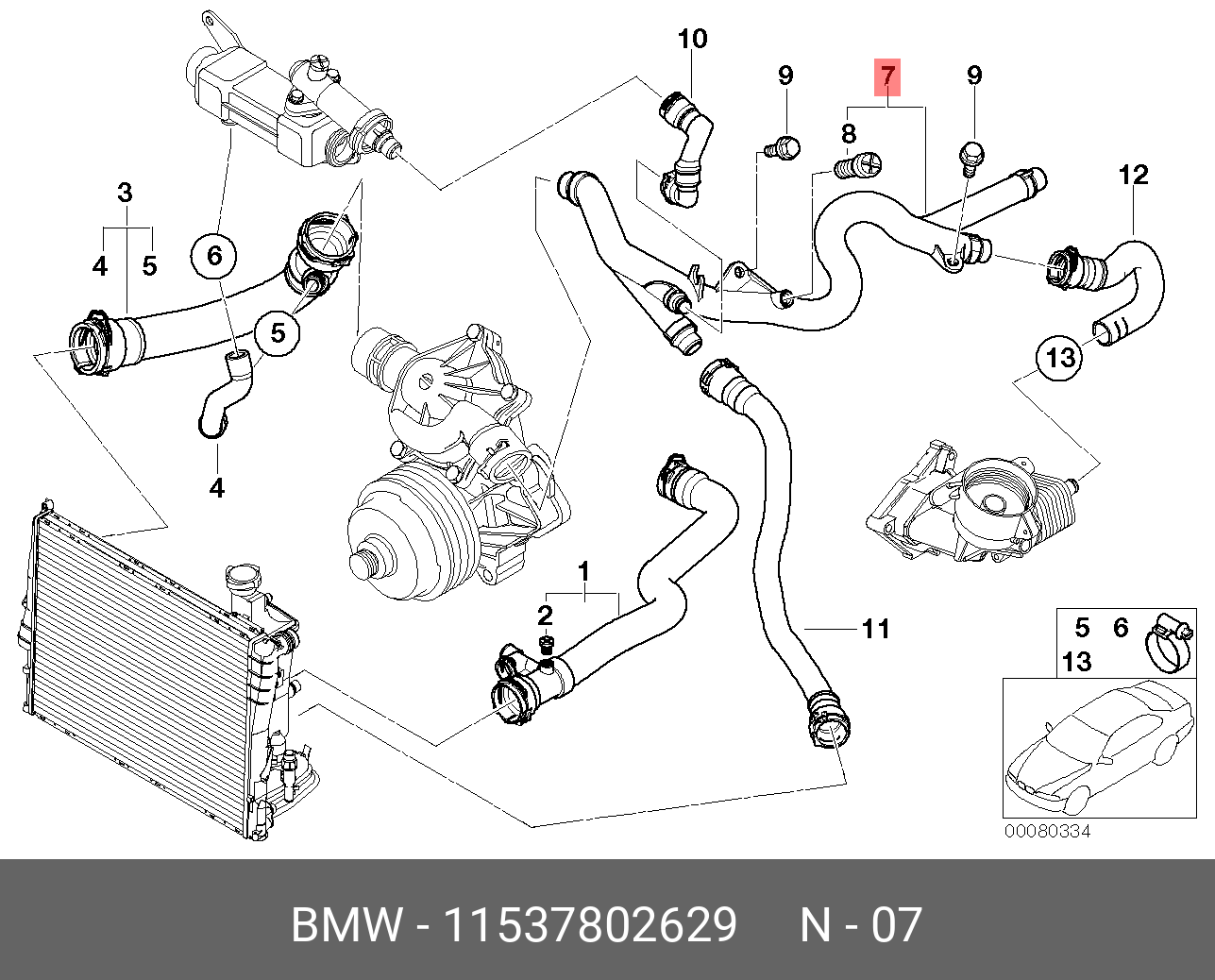 10
9
7
9
8
12
3
4
5
6
5
13
4
1
2
11
5 6
13
00080334
BMW - 11537802629 N - 07