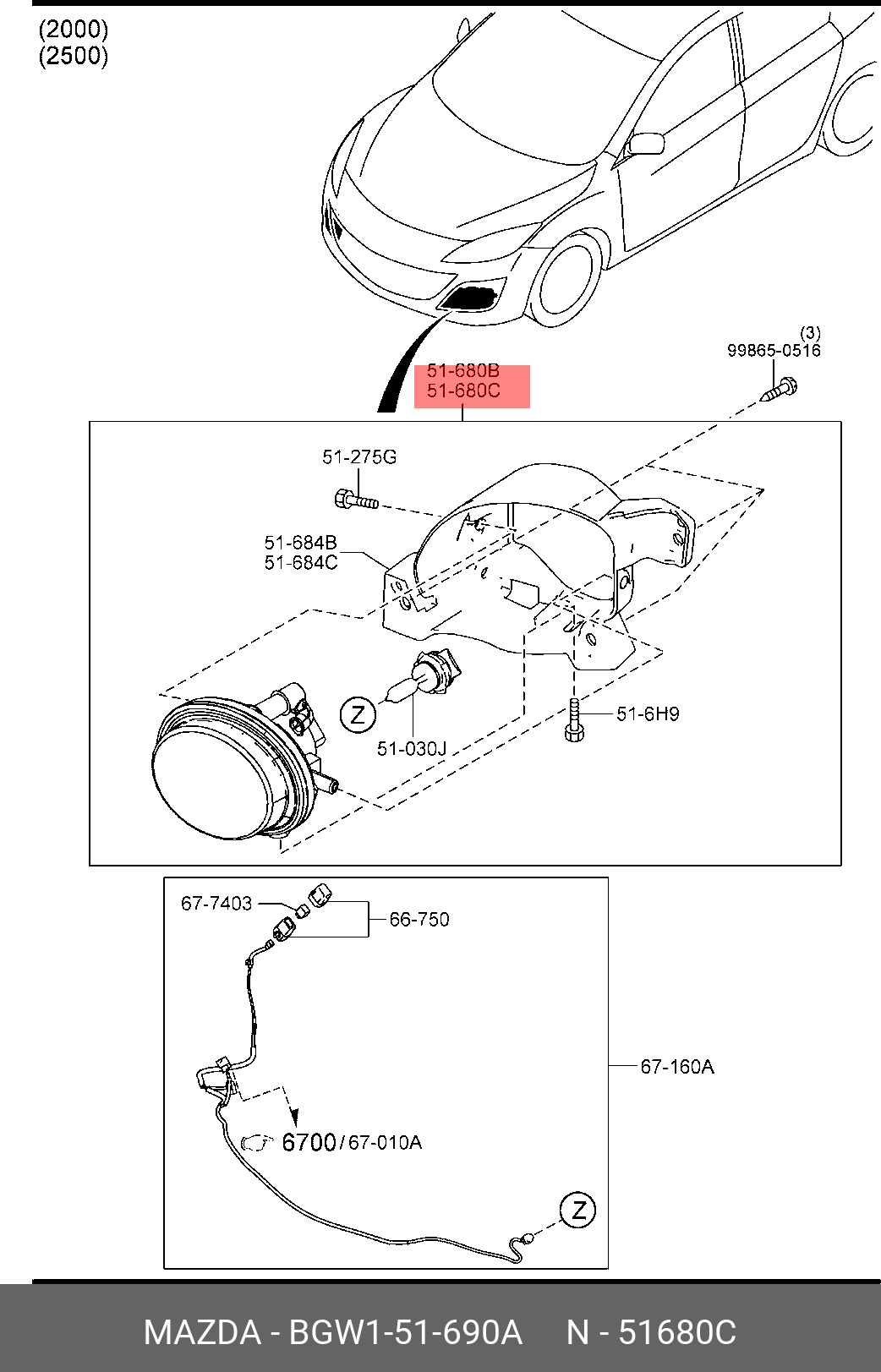 (2000)
(2500)

(3)
99865-0516

51-680B
51-680C

51-275G

51-684B
51-684C

Z

51-030J

51-6H9

67-7403

66-750

67-160A

6700/67-010A

Z

MAZDA - BGW1-51-690A N - 51680C