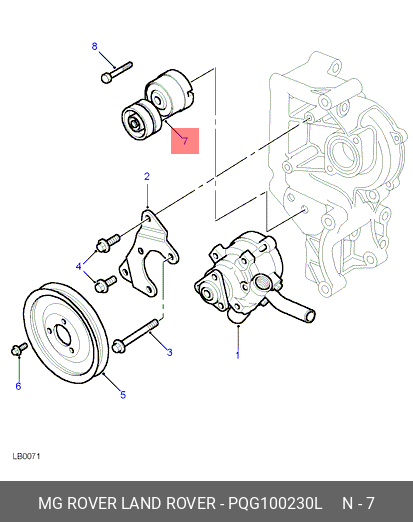 8

7

2

4

3

1

6

5

LB0071

MG ROVER LAND ROVER - PQG100230L N - 7