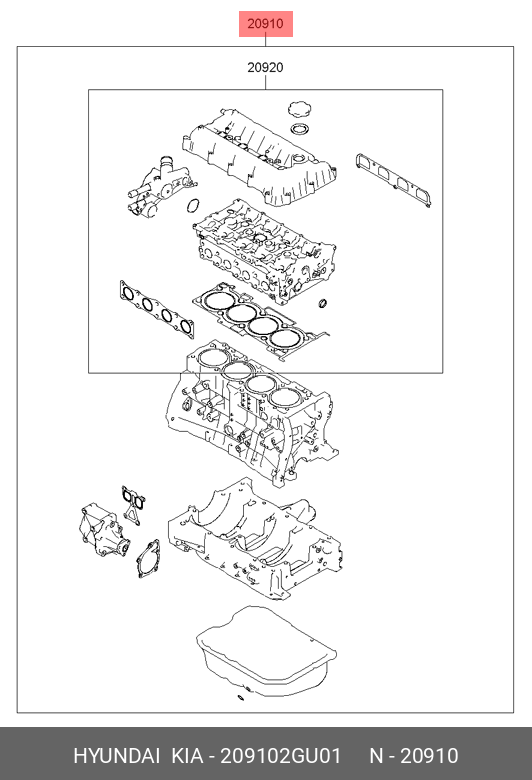 20910

20920

HYUNDAI KIA - 209102GU01 N - 20910