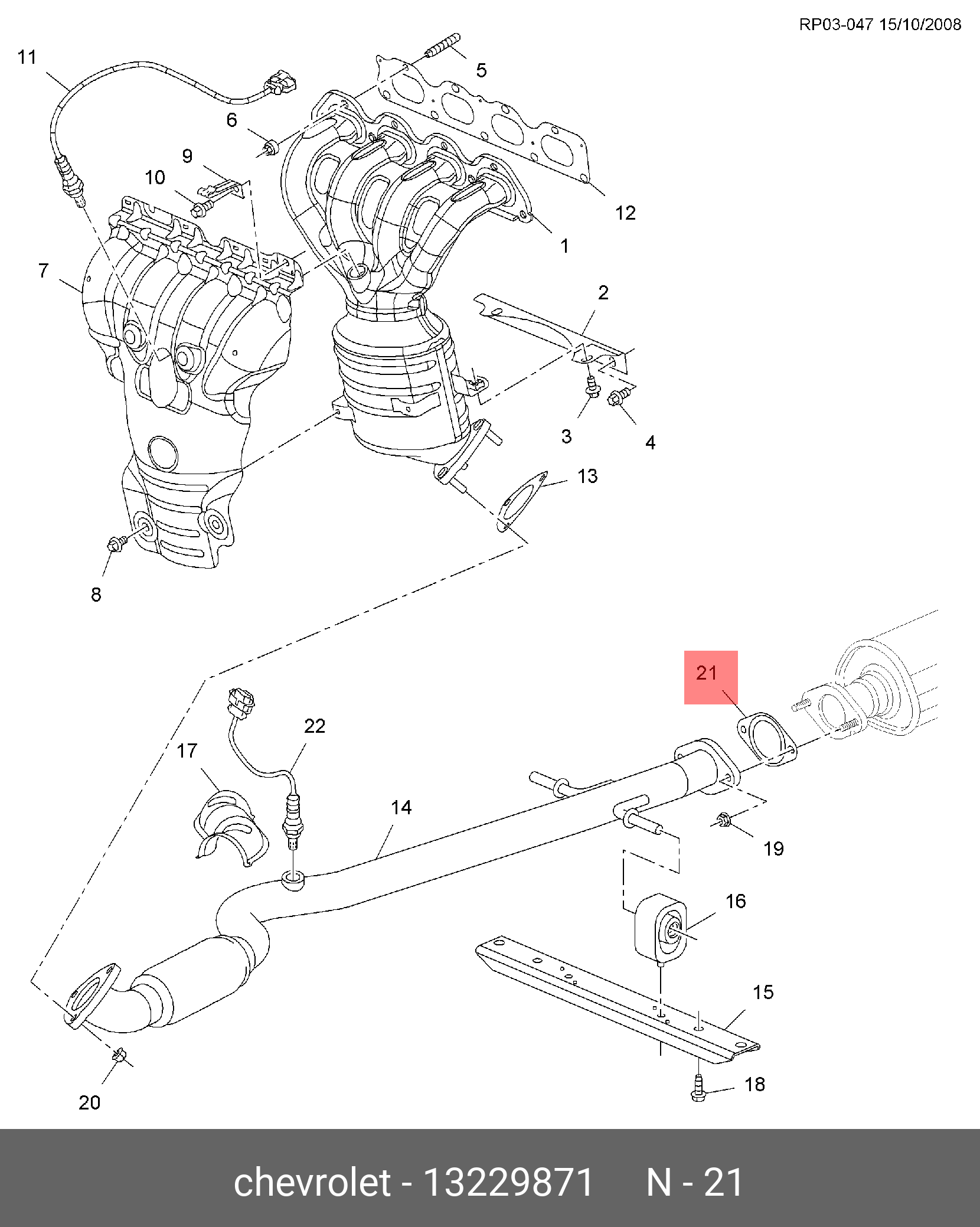 RP03-047 15/10/2008

11
5
6
9
10
12
1
7
2
3
4
13
8
21
22
17
14
19
16
15
18
20

chevrolet - 13229871 N - 21