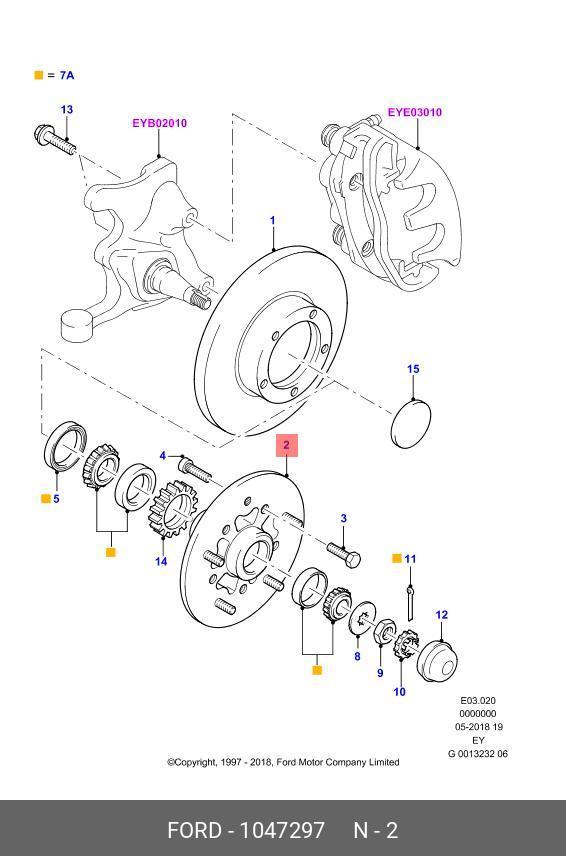 = 7A

13

EYB02010

EYE03010

1

15

2

4

5

14

3

11

12

8

9

10

E03.020
0000000
05-2018 19
EY
G 0013232 06

©Copyright, 1997 - 2018, Ford Motor Company Limited

FORD - 1047297 N - 2