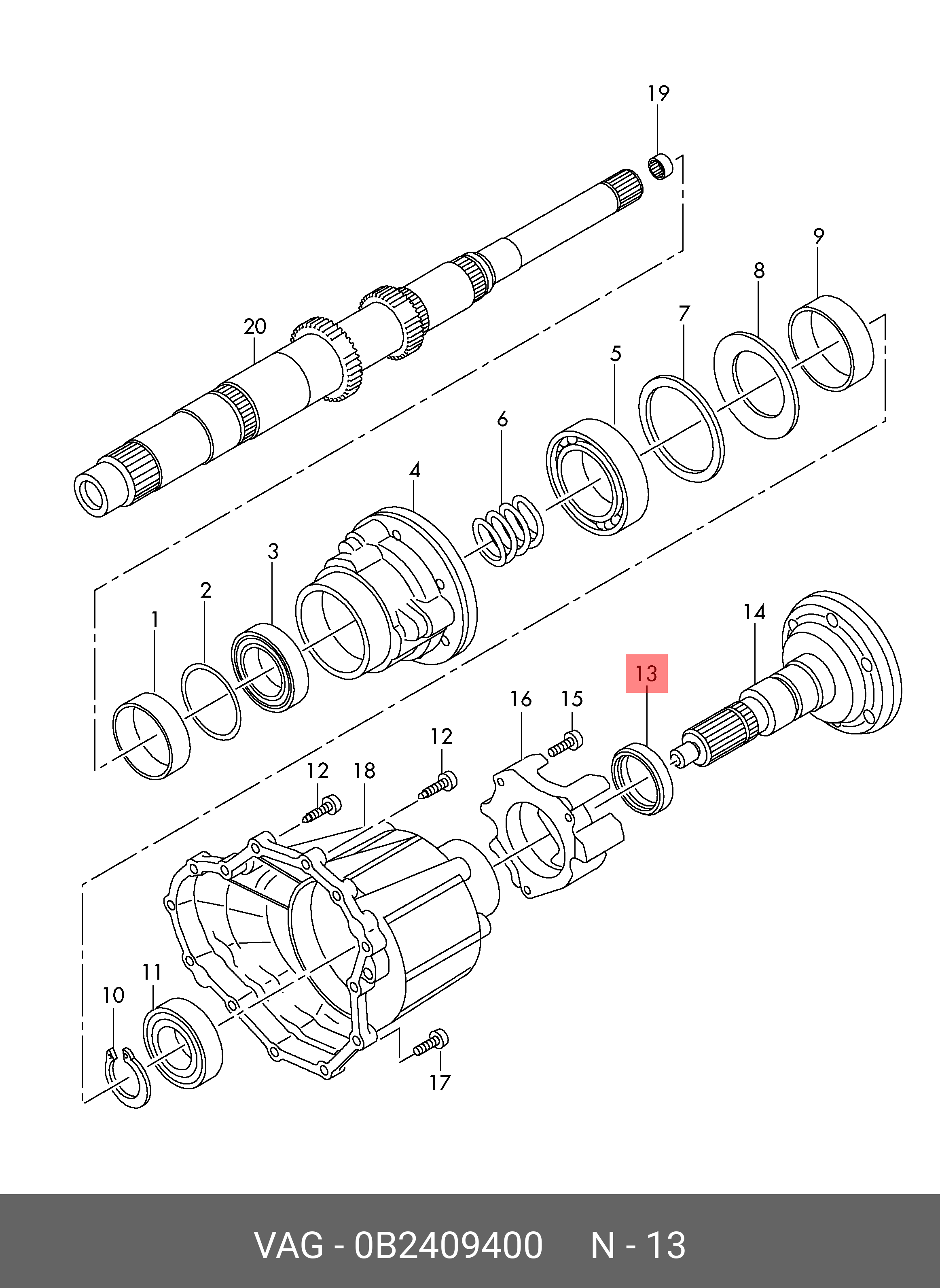 19

20

9

8

7

5

6

4

3

2

1

14

13

16

15

12

12

18

11

10

17

VAG - 0B2409400 N - 13