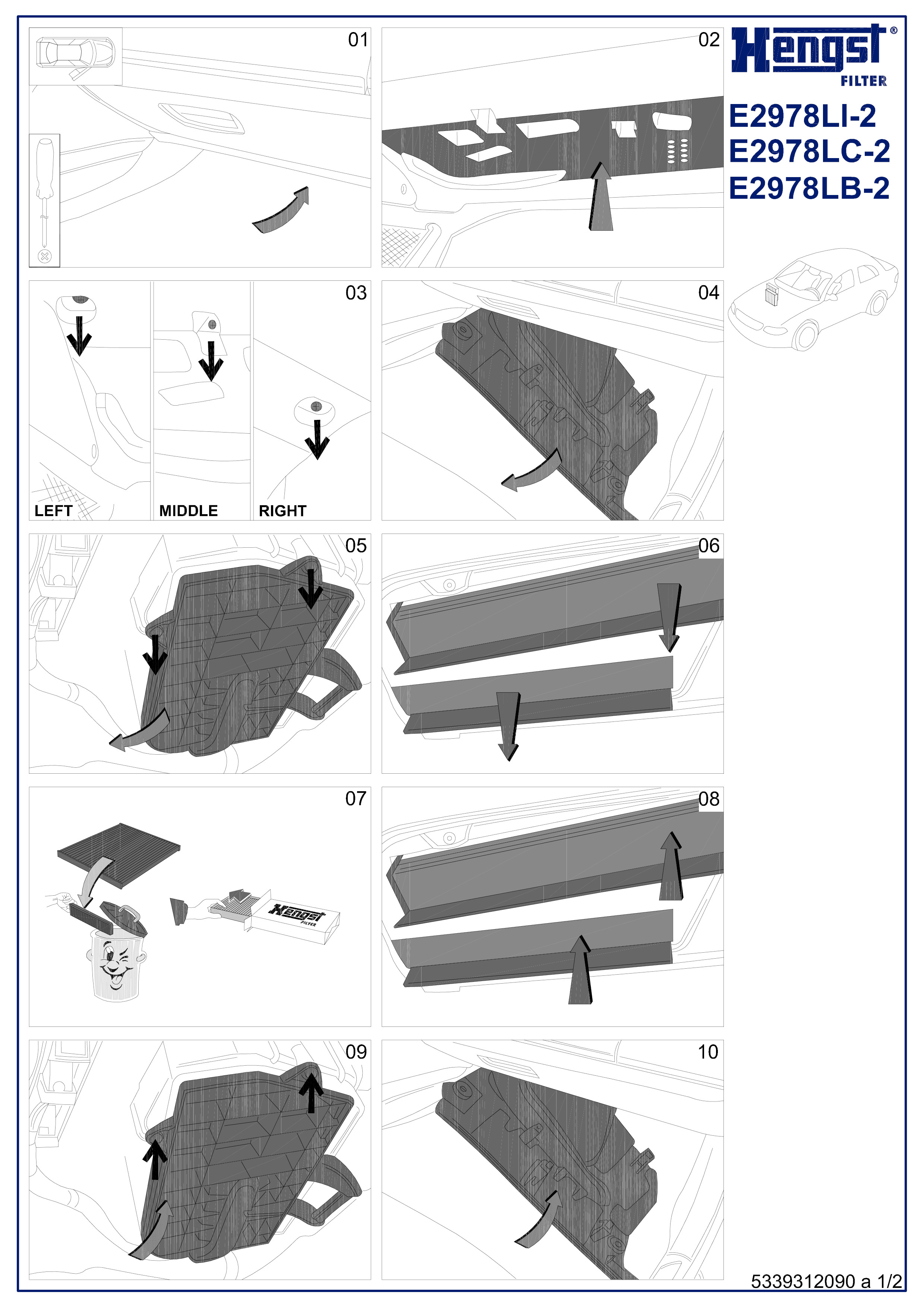 01

02

Hengst®
FILTER

E2978LI-2
E2978LC-2
E2978LB-2

03

LEFT

MIDDLE

RIGHT

04

05

06

07

Hengst
FILTER

08

09

10

5339312090 a 1/2