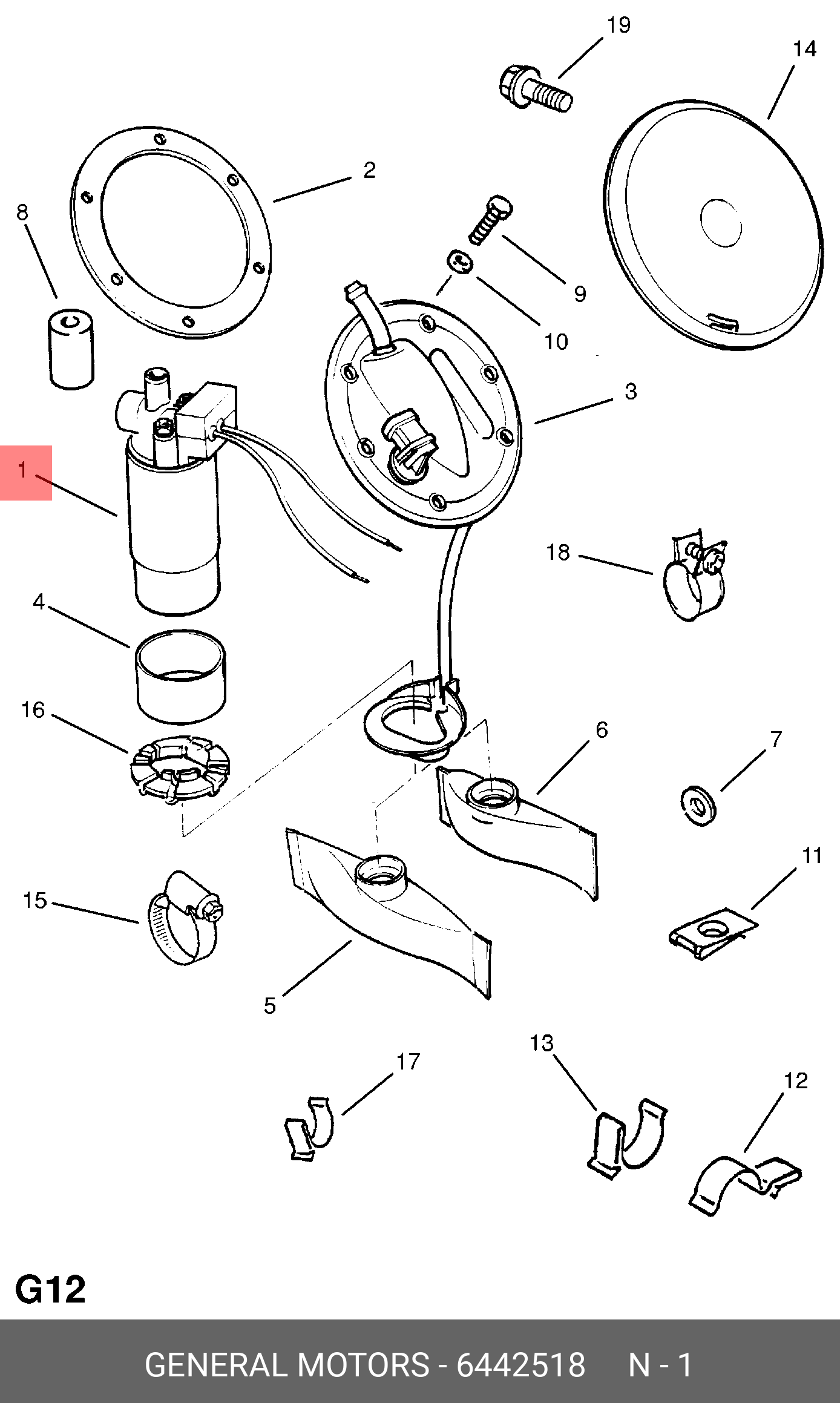 19
14
2
8
9
10
3
1
18
4
16
6
7
11
15
5
17
13
12
G12
GENERAL MOTORS - 6442518 N - 1