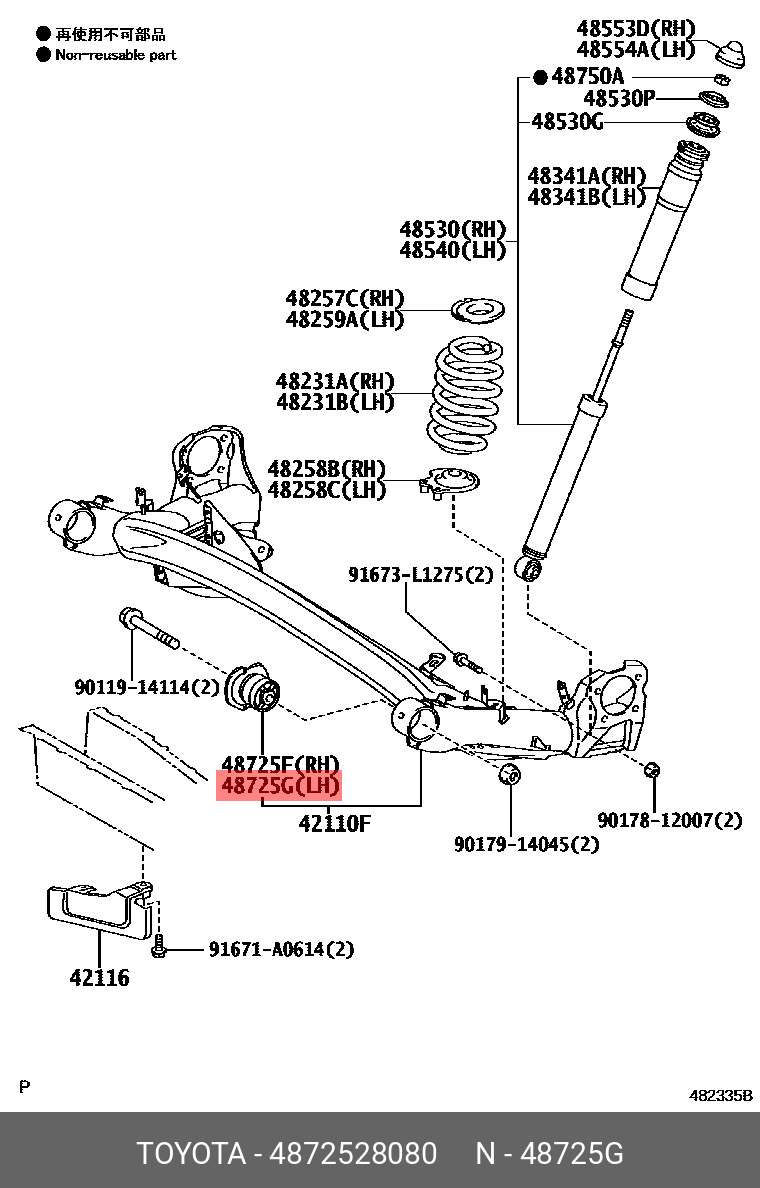 ● 再使用不可部品
● Non-reusable part

48553D(RH)
48554A(LH)
● 48750A
48530P
48530G
48341A(RH)
48341B(LH)
48530(RH)
48540(LH)
48257C(RH)
48259A(LH)
48231A(RH)
48231B(LH)
48258B(RH)
48258C(LH)
91673-L1275(2)
90119-14114(2)
48725F(RH)
48725G(LH)
42110F
90179-14045(2)
90178-12007(2)
91671-A0614(2)
42116

P
482335B

TOYOTA - 4872528080 N - 48725G