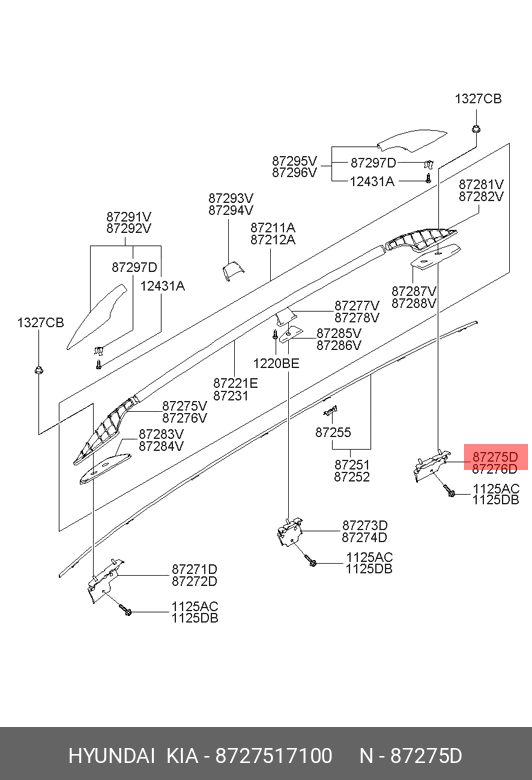 1327CB

87295V
87296V

87297D

12431A

87281V
87282V

87293V
87294V

87291V
87292V

87211A
87212A

87297D

12431A

87287V
87288V

1327CB

87277V
87278V

87285V
87286V

1220BE

87221E
87231

87275V
87276V

87283V
87284V

87255

87251
87252

87275D
87276D

1125AC
1125DB

87273D
87274D

1125AC
1125DB

87271D
87272D

1125AC
1125DB

HYUNDAI KIA - 8727517100 N - 87275D