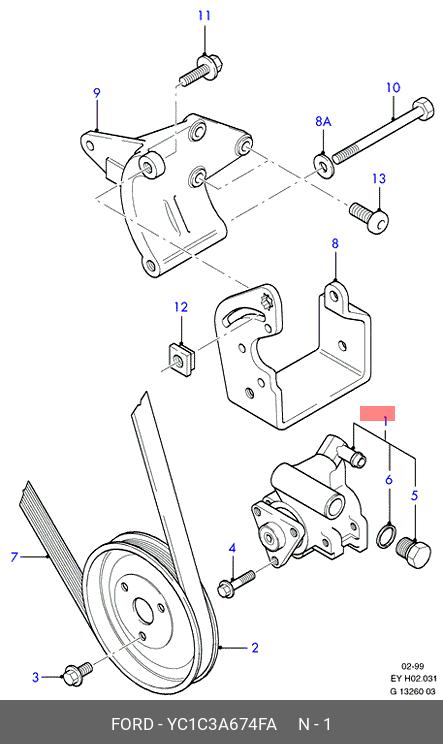 11

9

10

8A

13

8

12

1

6

5

7

4

2

3

02-99
EY H02.031
G 13260 03

FORD - YC1C3A674FA N - 1