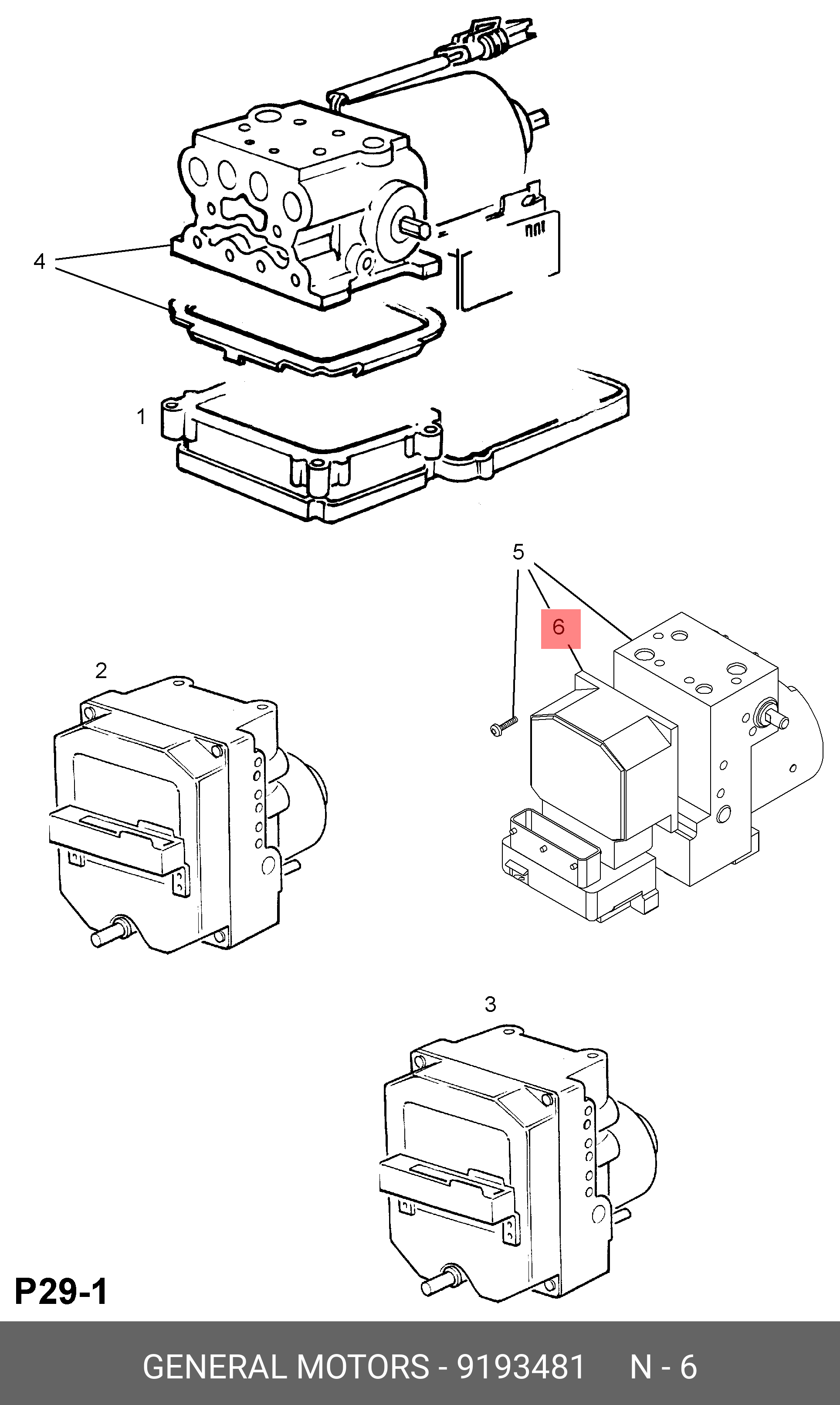 4

1

5

6

2

3

P29-1

GENERAL MOTORS - 9193481 N - 6