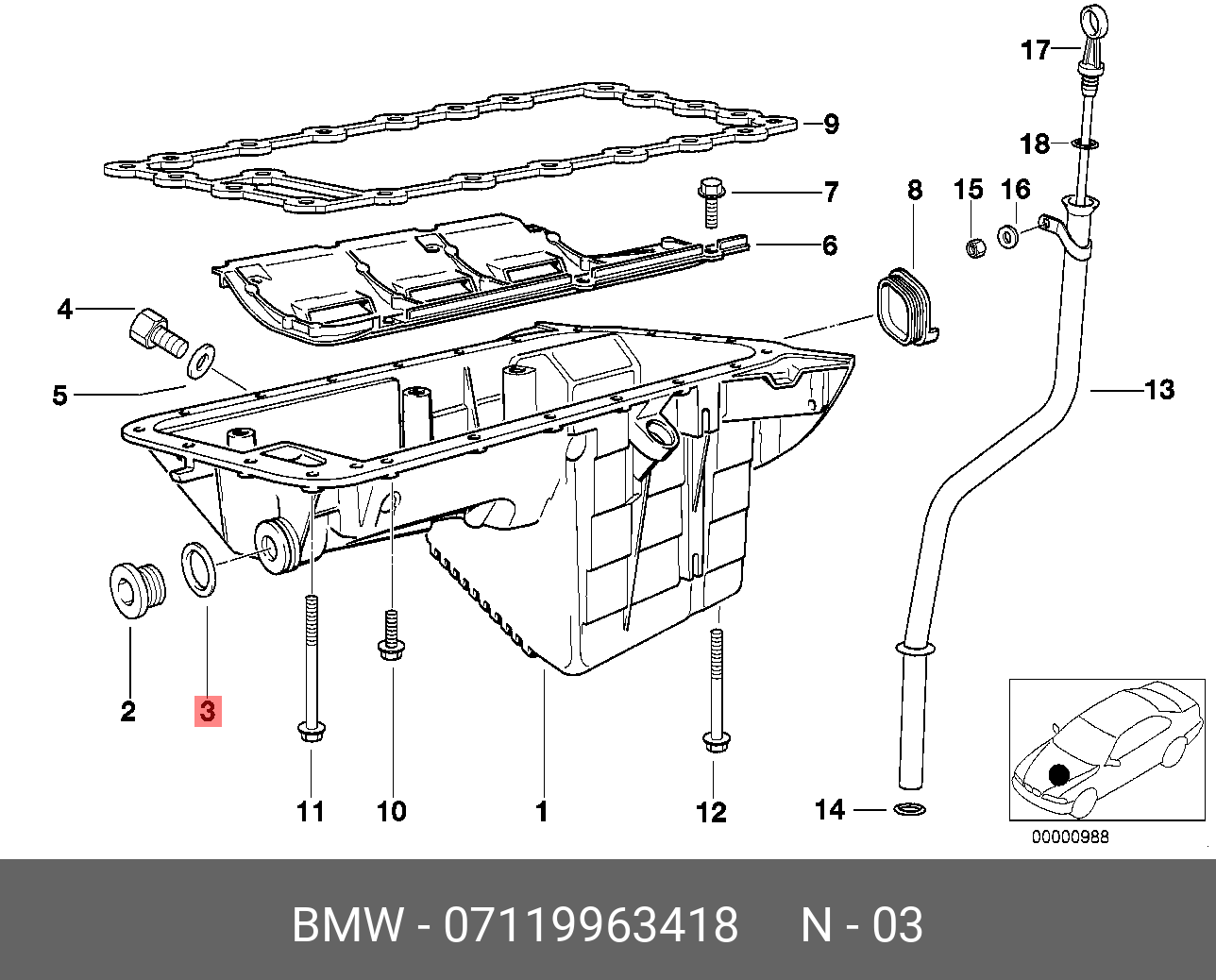 17
9
18
7
8
15
16
6
4
5
13
2
3
11
10
1
12
14
00000988

BMW - 07119963418 N - 03