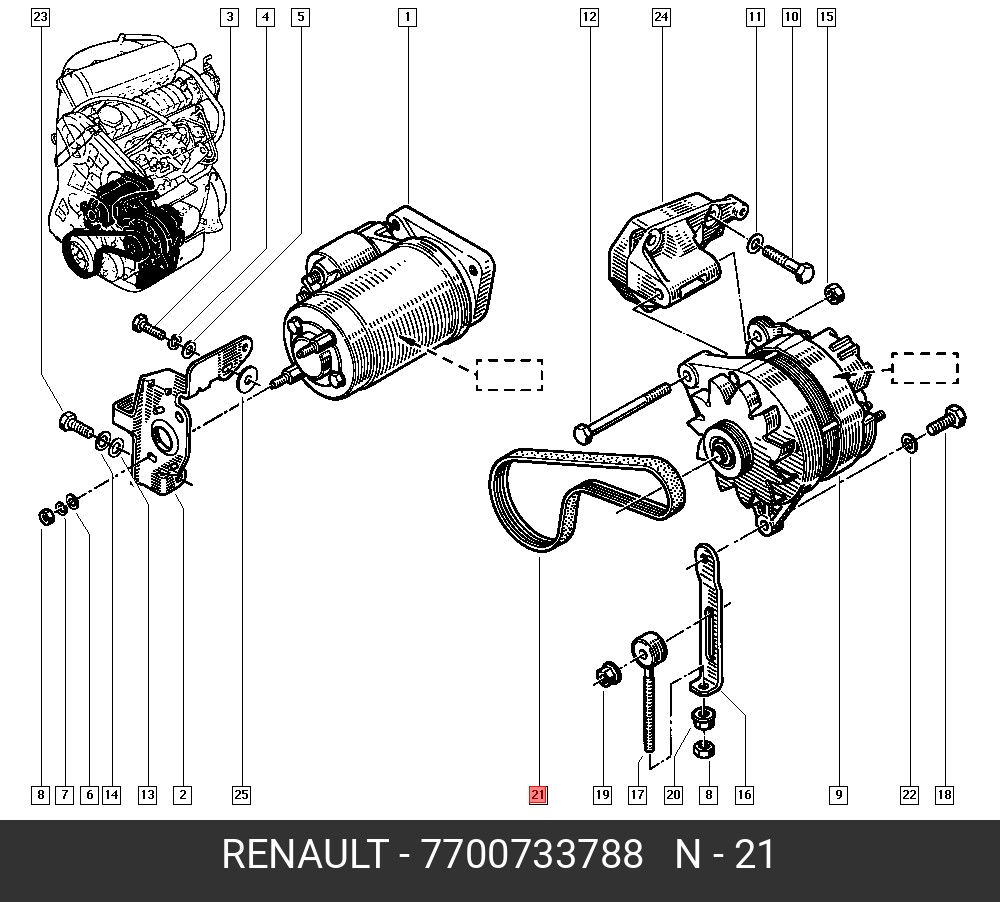 23
3
4
5
1
12
24
11
10
15

8
7
6
14
13
2
25
21
19
17
20
8
16
9
22
18

RENAULT - 7700733788 N - 21