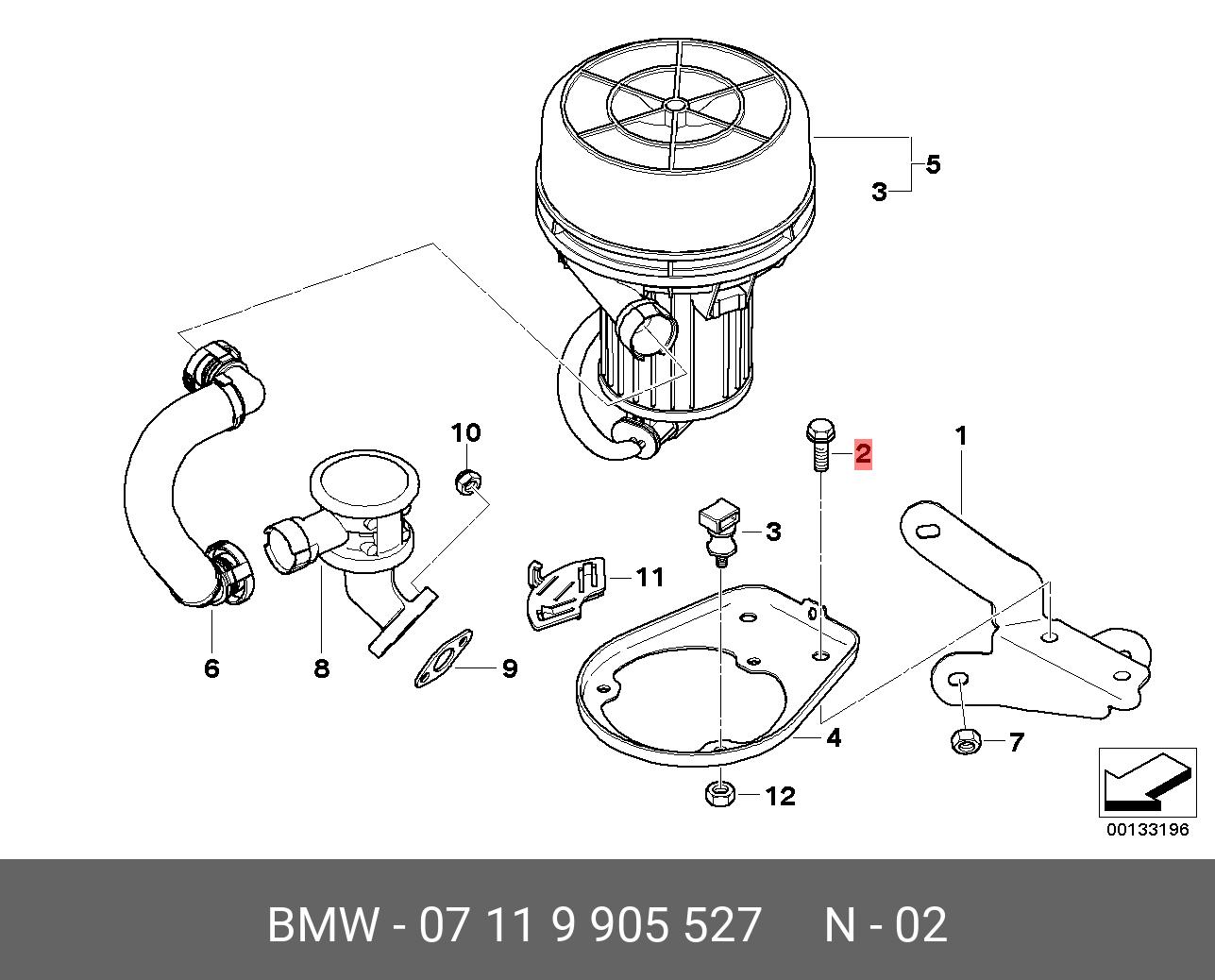 5
3
10
2
1
3
11
6
8
9
4
7
12
00133196

BMW - 07 11 9 905 527 N - 02