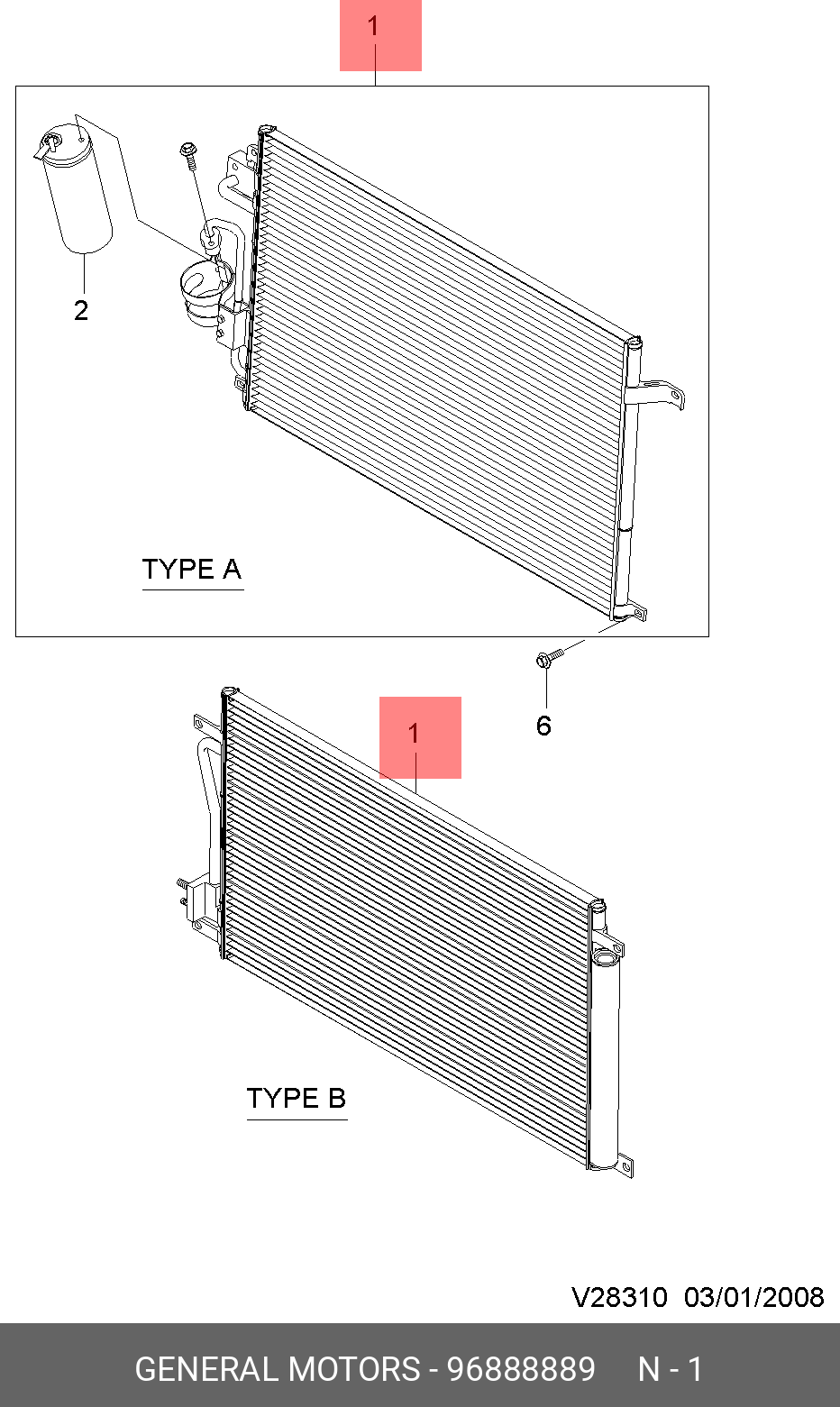 1

2

TYPE A

6

1

TYPE B

V28310 03/01/2008

GENERAL MOTORS - 96888889 N - 1