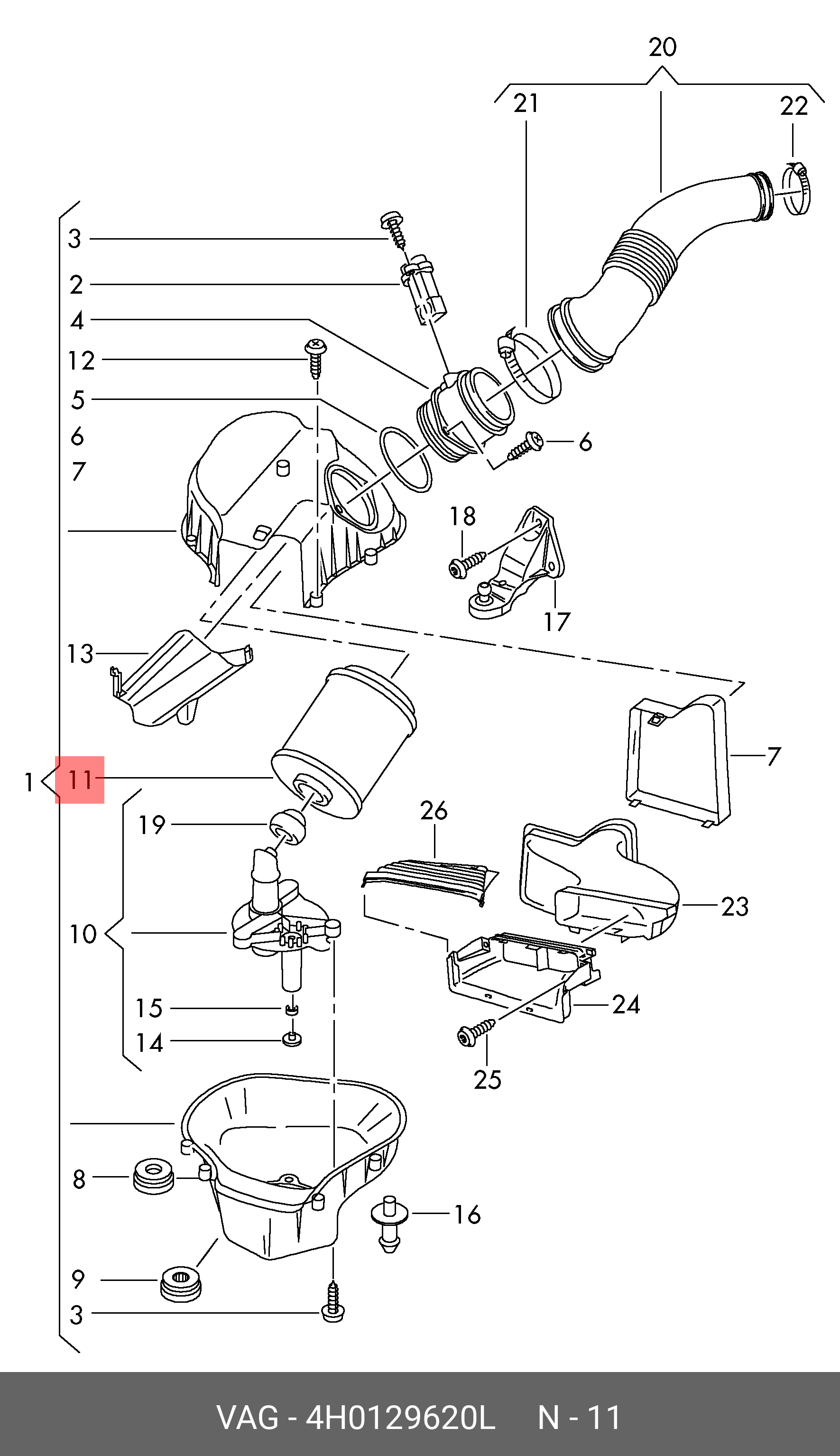 20
21
22
3
2
4
12
5
6
7
6
18
17
13
7
1
11
19
26
23
10
15
14
24
25
8
16
9
3

VAG - 4H0129620L N - 11