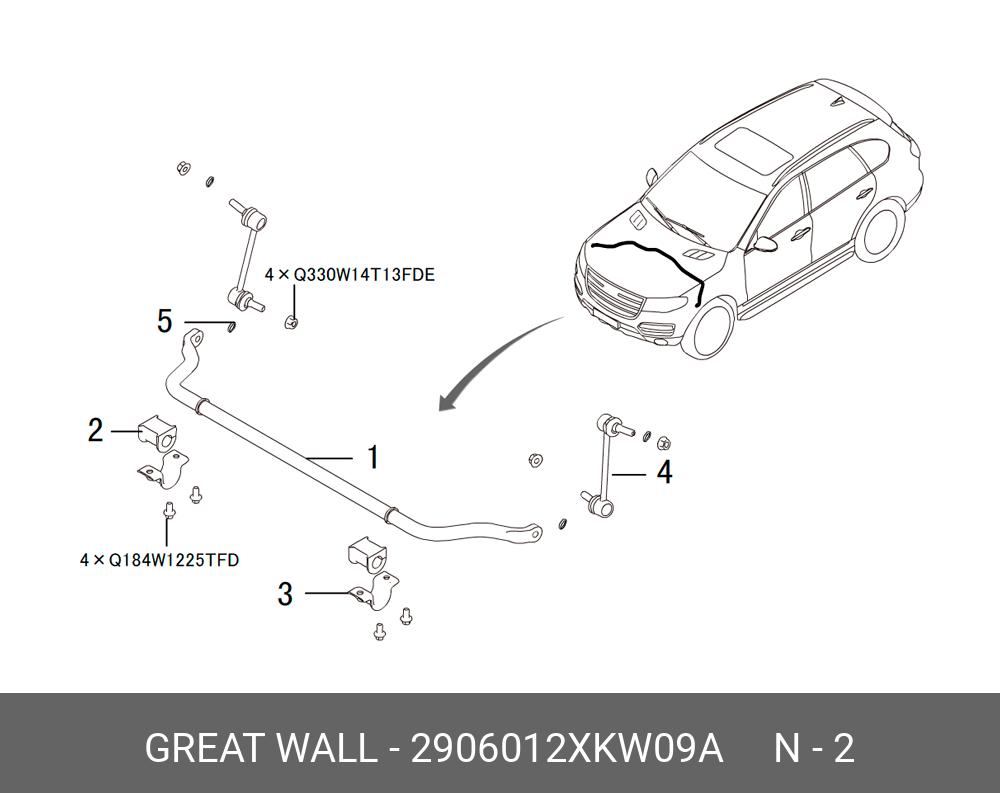 4 × Q330W14T13FDE

5

2

1

4

4 × Q184W1225TFD

3

GREAT WALL - 2906012XKW09A N - 2