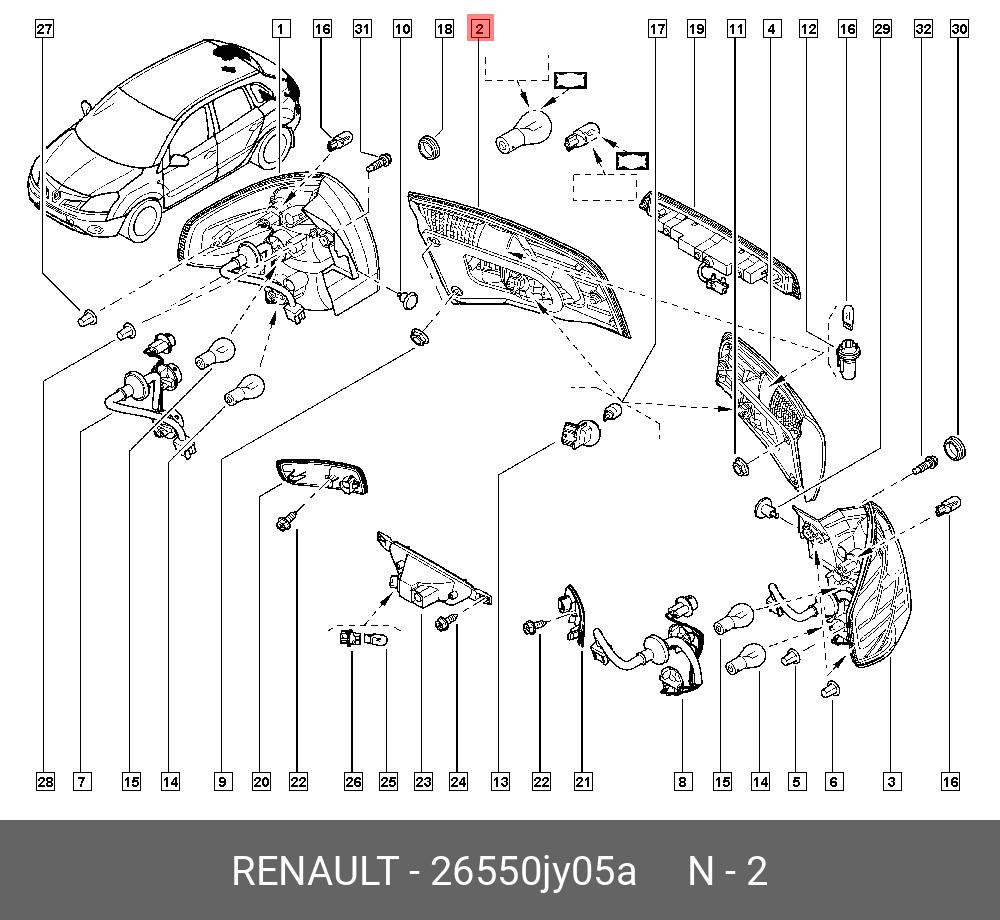 27 1 16 31 10 18 2 17 19 11 4 12 16 29 32 30

28 7 15 14 9 20 22 26 25 23 24 13 22 21 8 15 14 5 6 3 16

RENAULT - 26550jy05a N - 2