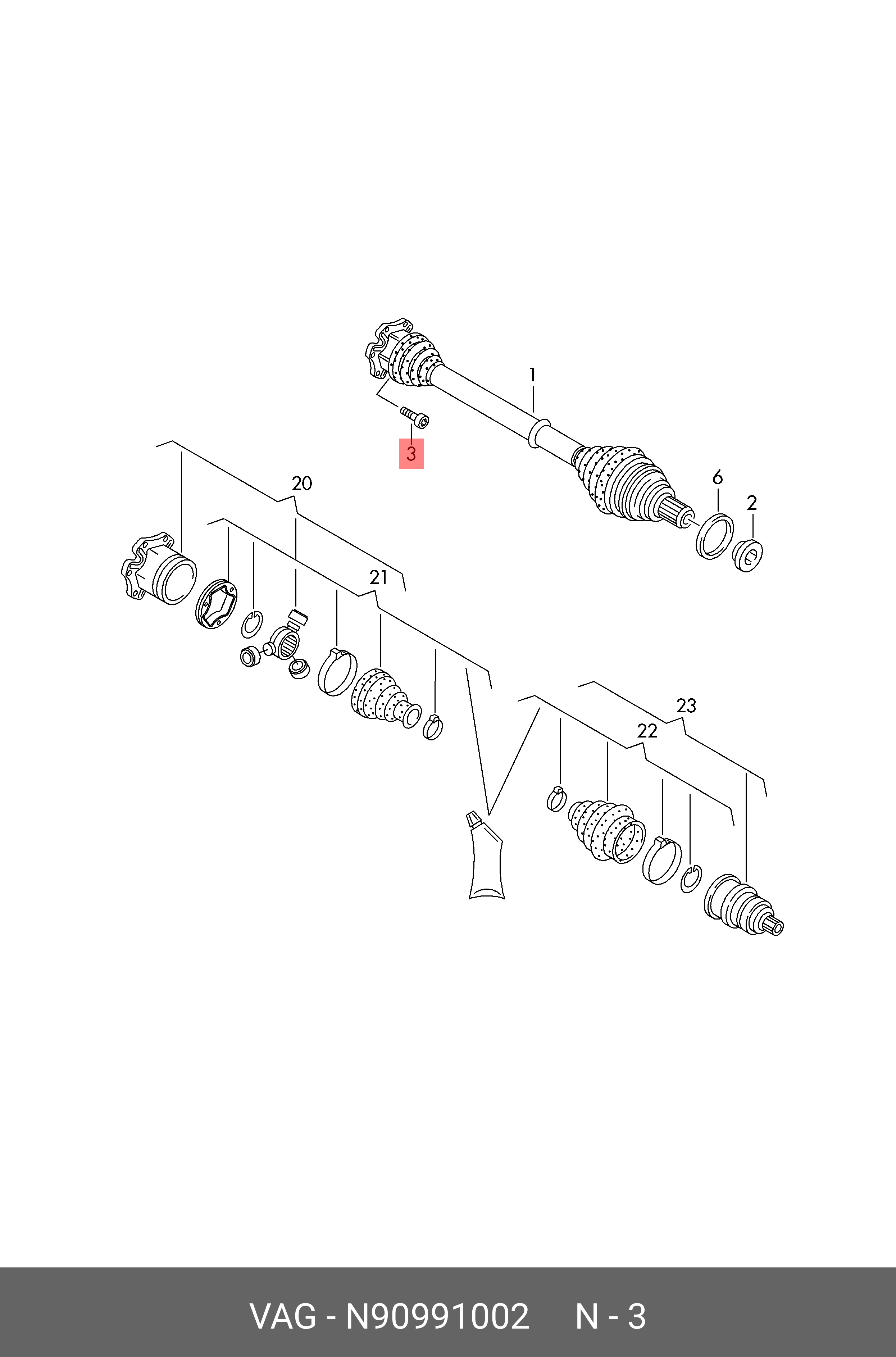 1
3
6
2
20
21
23
22

VAG - N90991002 N - 3