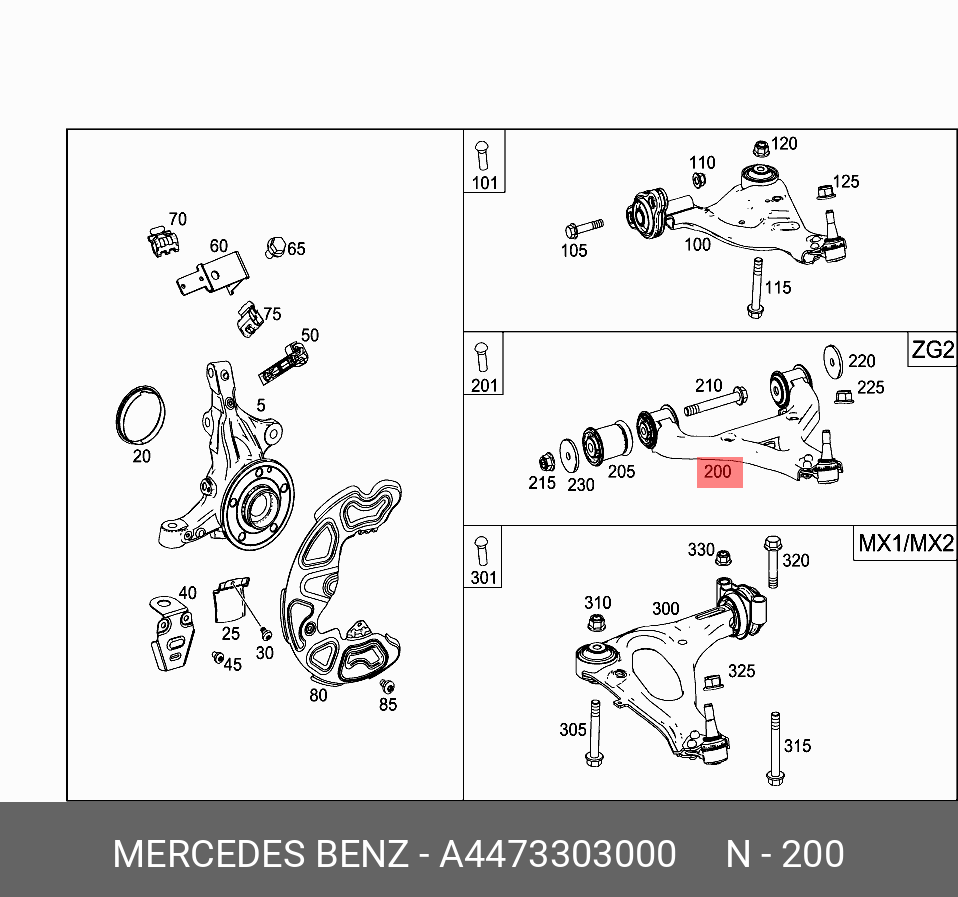 70
60
65
75
50
5
20
40
25
30
45
80
85

101
120
110
125
105
100
115

201
ZG2
220
210
225
215
230
205
200

301
MX1/MX2
330
320
310
300
325
305
315

MERCEDES BENZ - A4473303000 N - 200