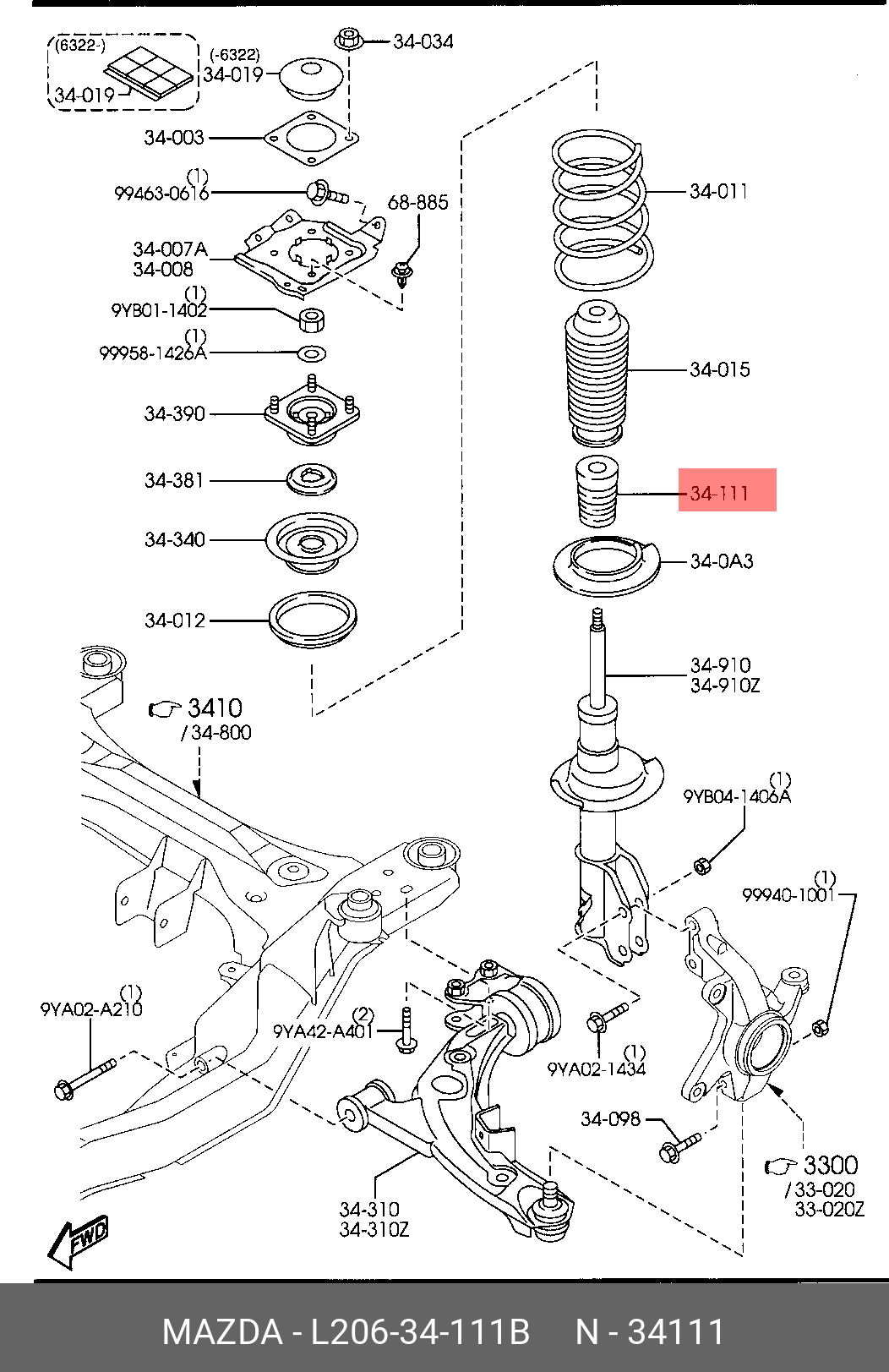 (6322-)
34-019
(-6322)
34-019
34-034
34-003
(1)
99463-0616
68-885
34-007A
34-008
(1)
9YB01-1402
(1)
99958-1426A
34-390
34-381
34-340
34-012
34-011
34-015
34-111
34-0A3
34-910
34-910Z
3410
/34-800
(1)
9YB04-1406A
(1)
99940-1001
(1)
9YA02-A210
(2)
9YA42-A401
(1)
9YA02-1434
34-098
3300
/33-020
33-020Z
34-310
34-310Z
FWD
MAZDA - L206-34-111B N - 34111