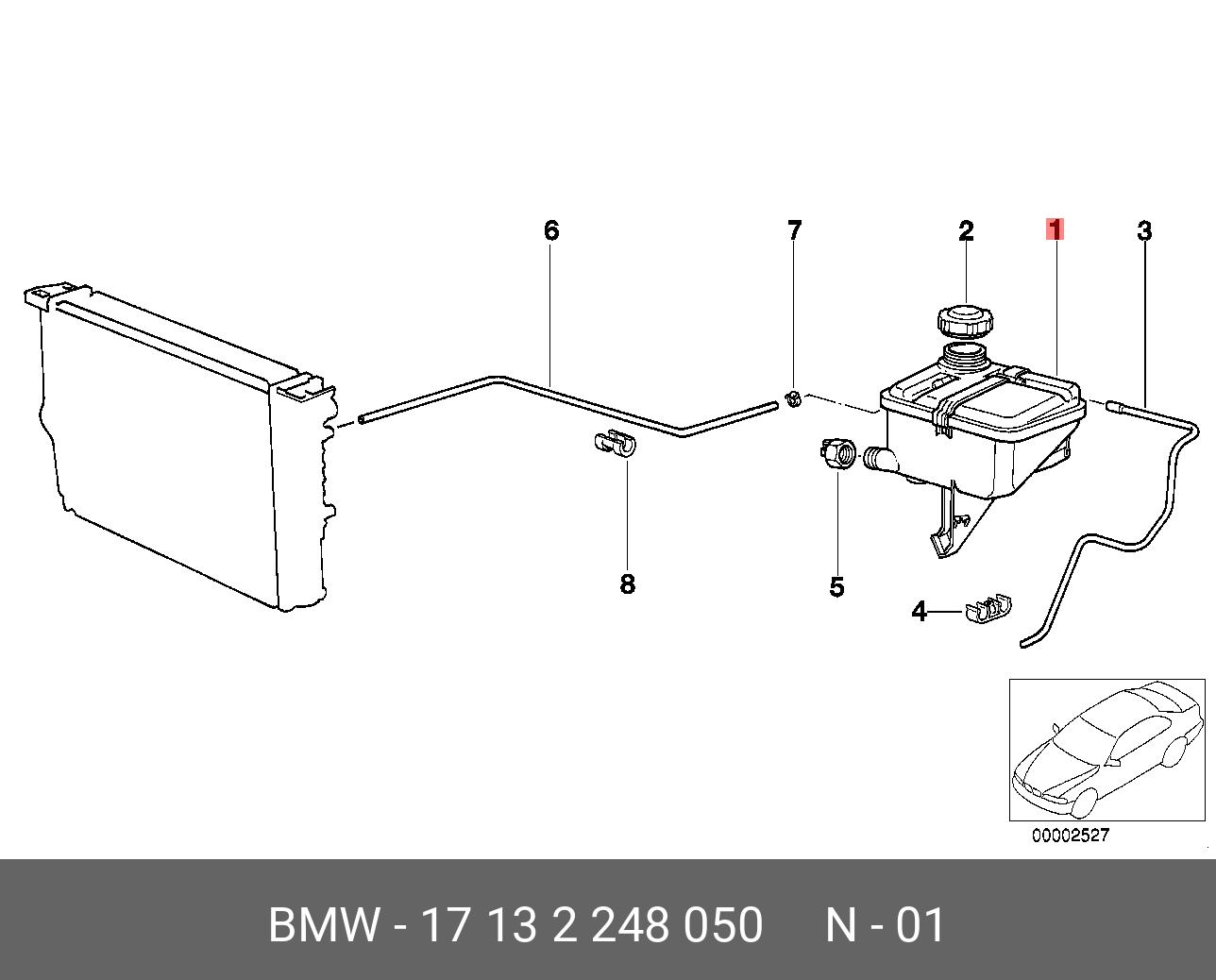 6
7
2
1
3
8
5
4
00002527
BMW - 17 13 2 248 050 N - 01