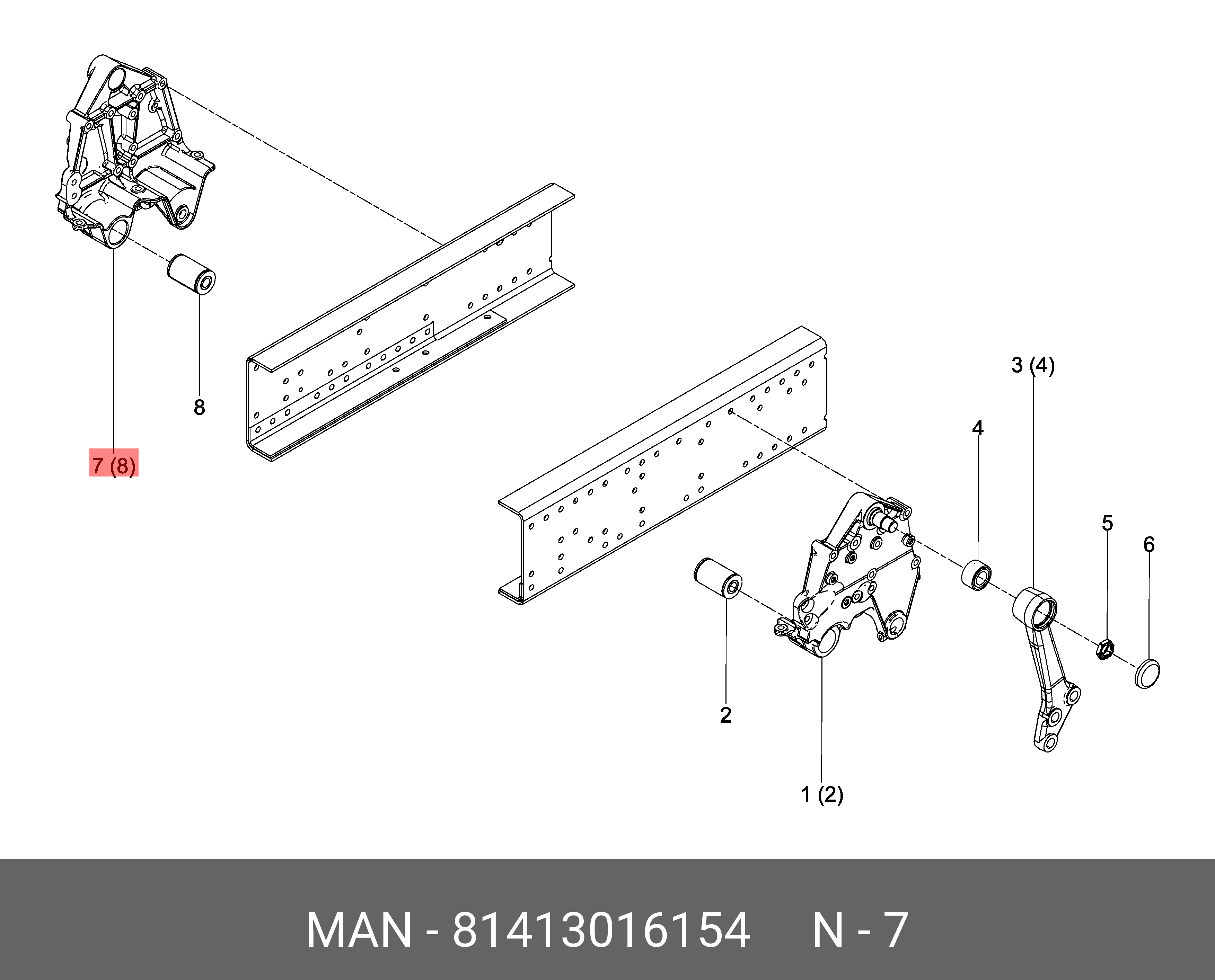 8

7 (8)

3 (4)

4

5

6

2

1 (2)

MAN - 81413016154 N - 7