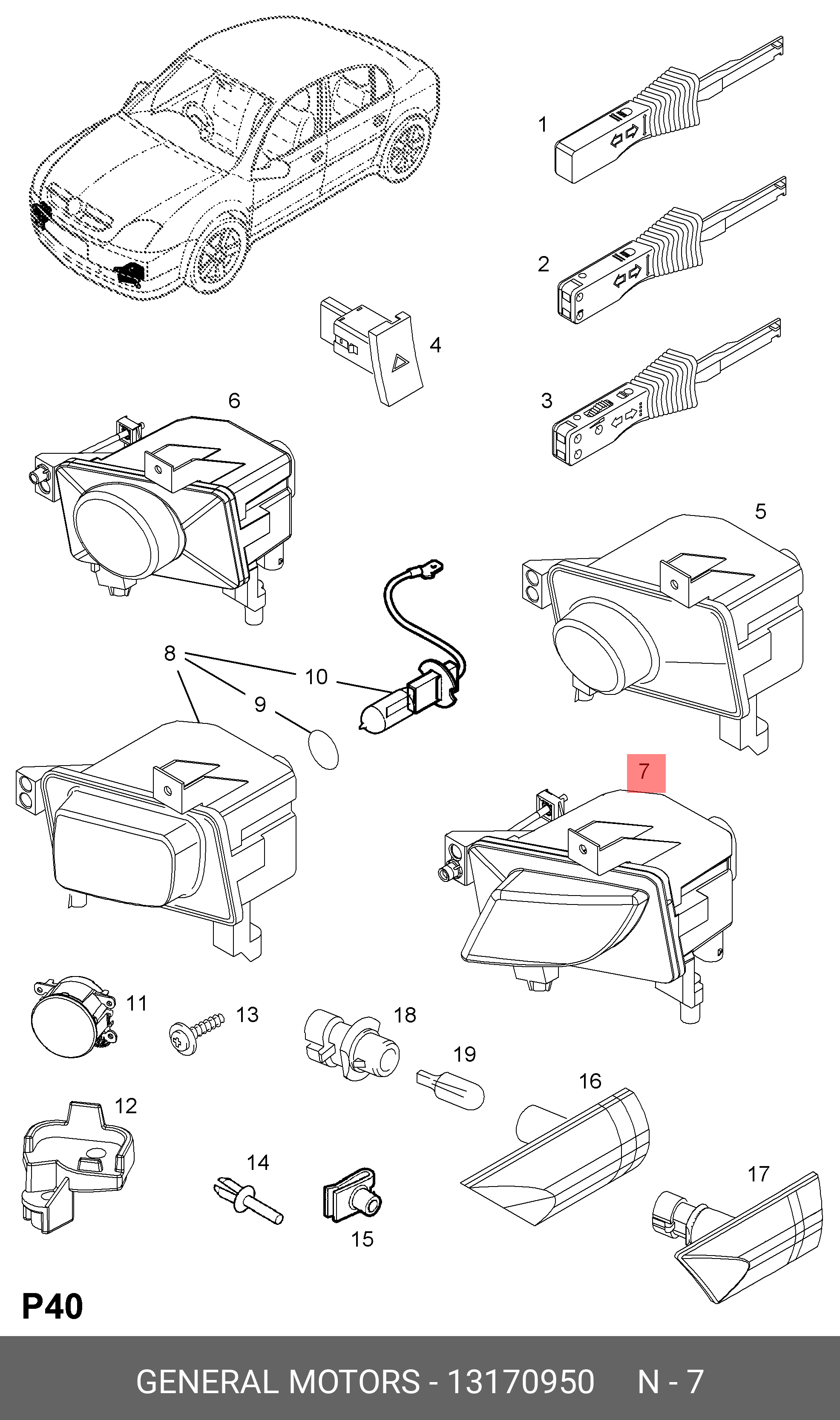 1
2
4
6
3
5
8
10
9
7
11
13
18
19
16
12
14
15
17
P40
GENERAL MOTORS - 13170950 N - 7